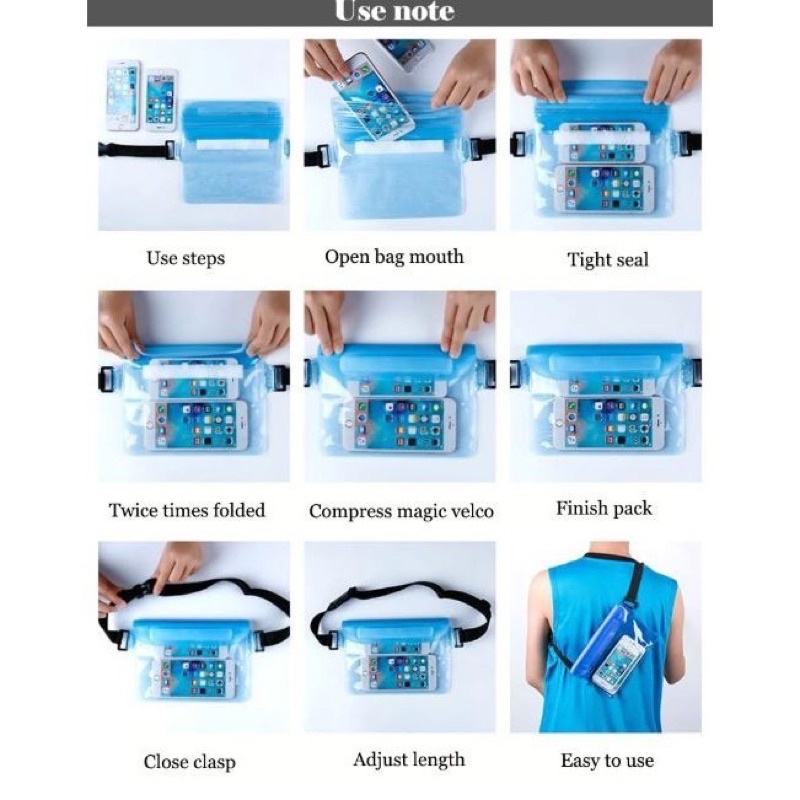 Use note

Use steps

Open bag mouth

Tight seal

Twice times folded

Compress magic velco

Finish pack

Close clasp

Adjust length

Easy to use