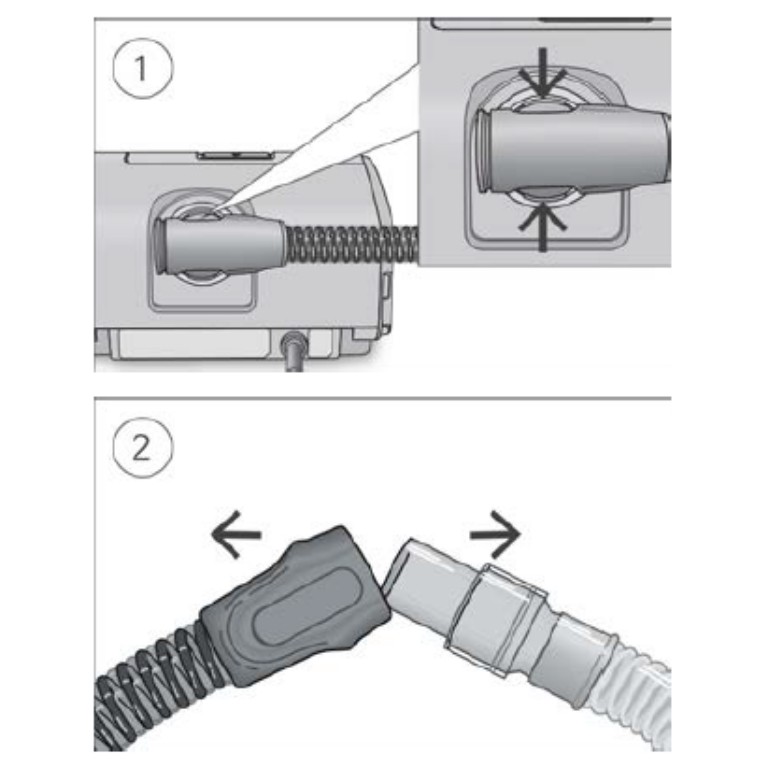 1

2