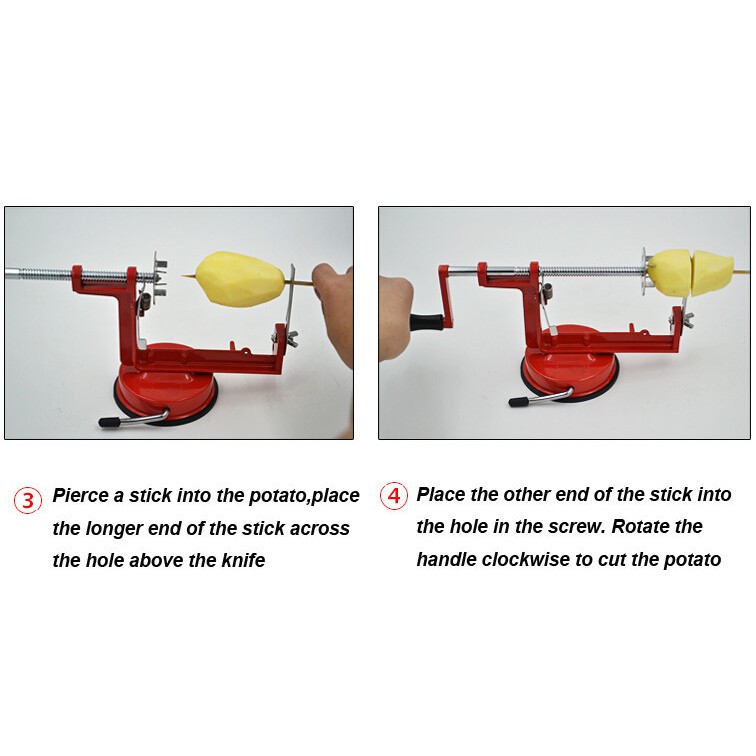 3 Pierce a stick into the potato,place the longer end of the stick across the hole above the knife

4 Place the other end of the stick into the hole in the screw. Rotate the handle clockwise to cut the potato