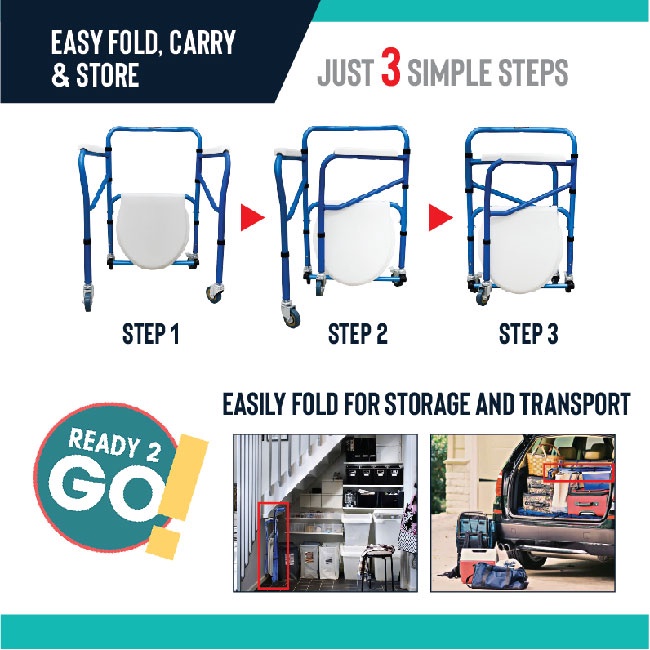 EASY FOLD, CARRY & STORE

JUST 3 SIMPLE STEPS

STEP 1

STEP 2

STEP 3

EASILY FOLD FOR STORAGE AND TRANSPORT

READY 2 GO!