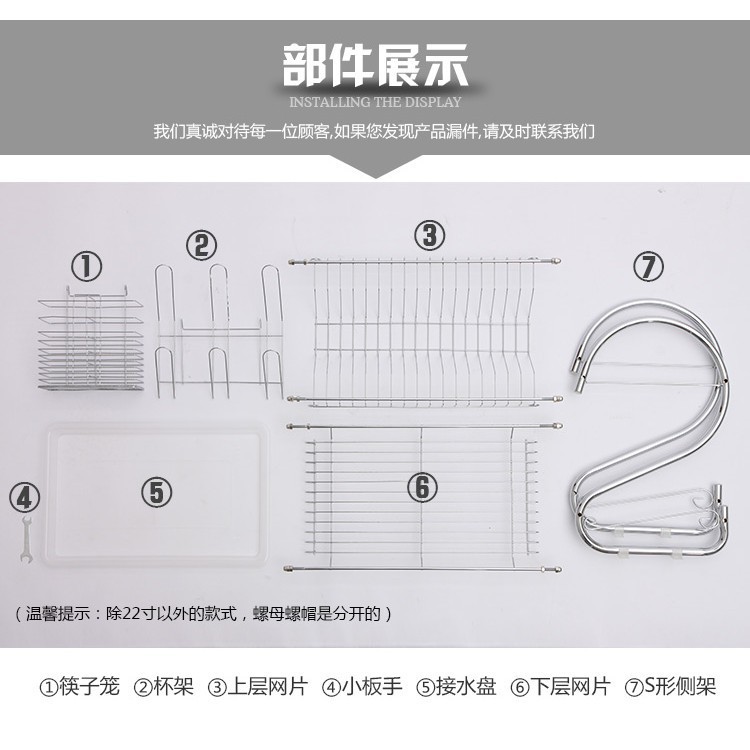 部件展示

INSTALLING THE DISPLAY

我们真诚对待每一位顾客,如果您发现产品漏件,请及时联系我们

①

②

③

⑦

④

⑤

⑥

（温馨提示：除22寸以外的款式，螺母螺帽是分开的）

①筷子笼 ②杯架 ③上层网片 ④小板手 ⑤接水盘 ⑥下层网片 ⑦S形侧架