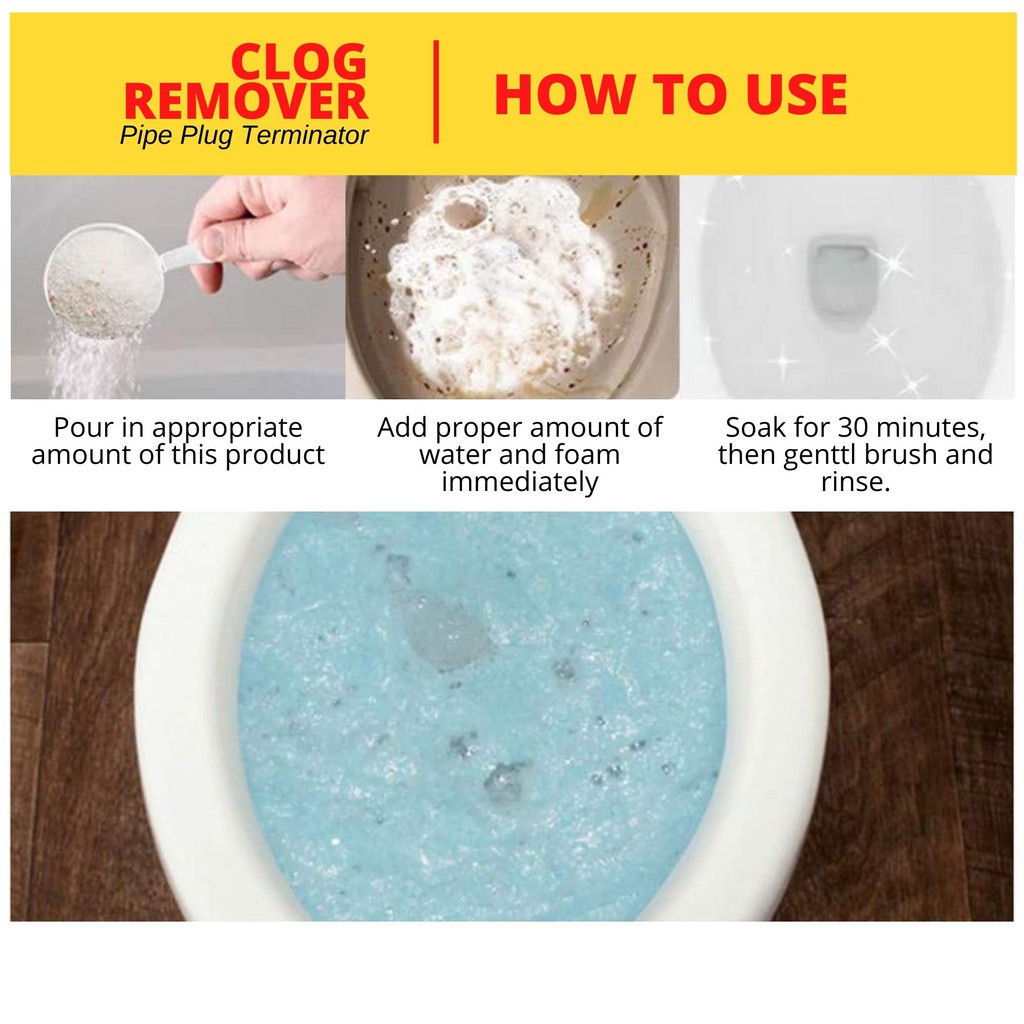 CLOG REMOVER
Pipe Plug Terminator

HOW TO USE

Pour in appropriate amount of this product

Add proper amount of water and foam immediately

Soak for 30 minutes, then genttl brush and rinse.