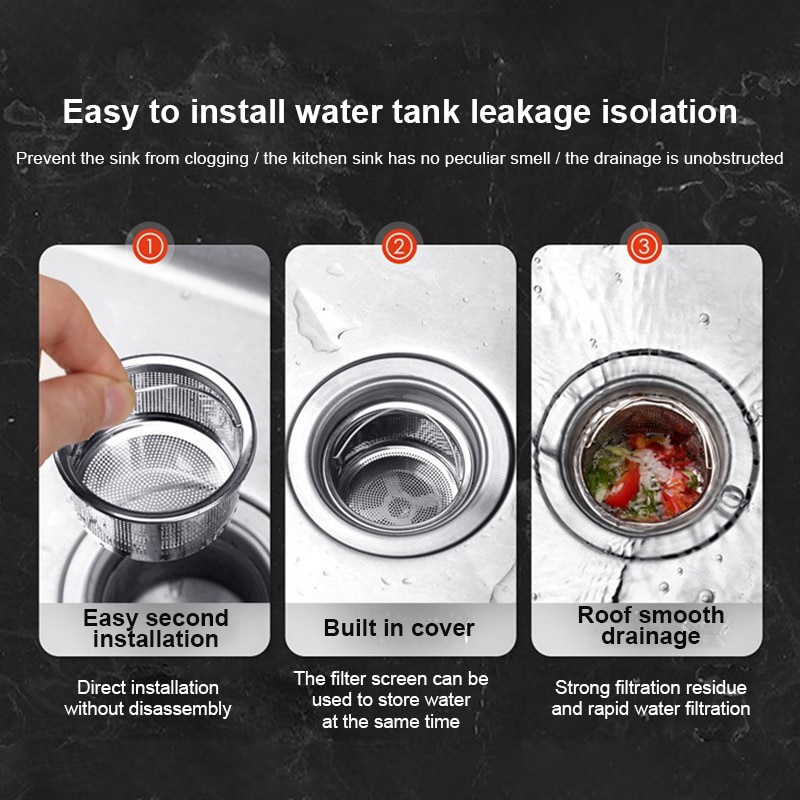 Easy to install water tank leakage isolation

Prevent the sink from clogging / the kitchen sink has no peculiar smell / the drainage is unobstructed

①

Easy second installation

Direct installation without disassembly

②

Built in cover

The filter screen can be used to store water at the same time

③

Roof smooth drainage

Strong filtration residue and rapid water filtration