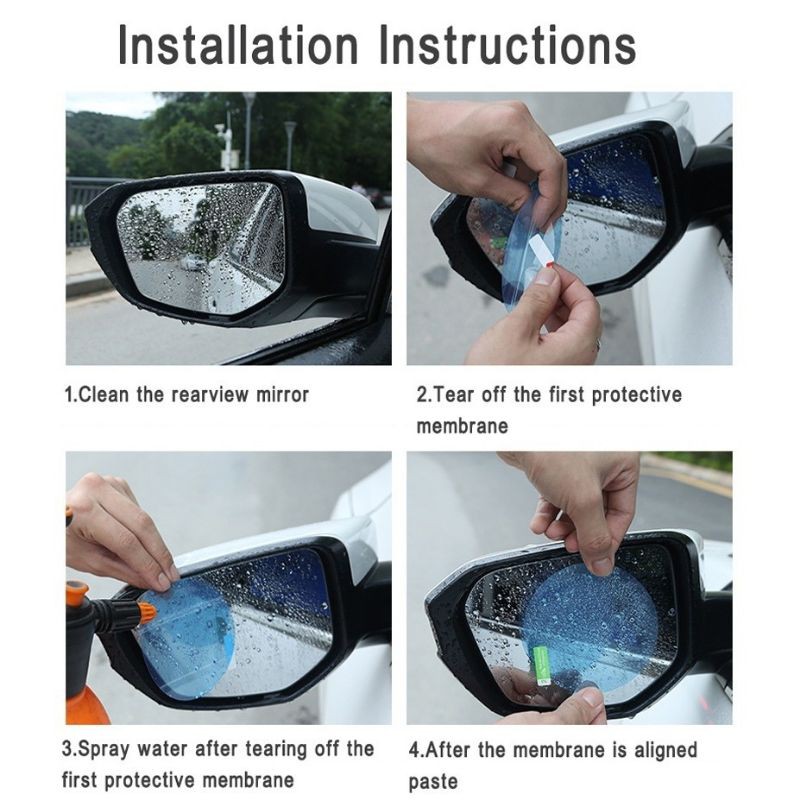 Installation Instructions

1.Clean the rearview mirror

2.Tear off the first protective membrane

3.Spray water after tearing off the first protective membrane

4.After the membrane is aligned paste