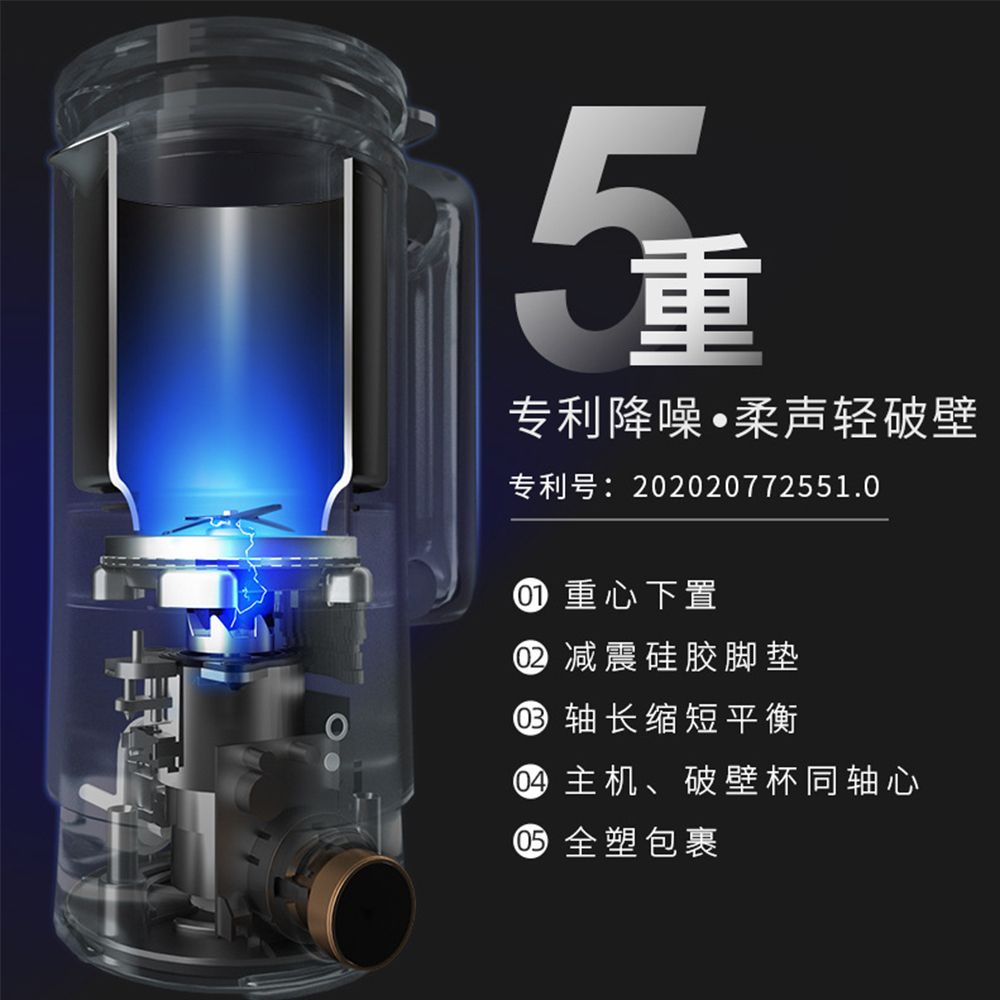 5重

专利降噪•柔声轻破壁

专利号：202020772551.0

01 重心下置

02 减震硅胶脚垫

03 轴长缩短平衡

04 主机、破壁杯同轴心

05 全塑包裹