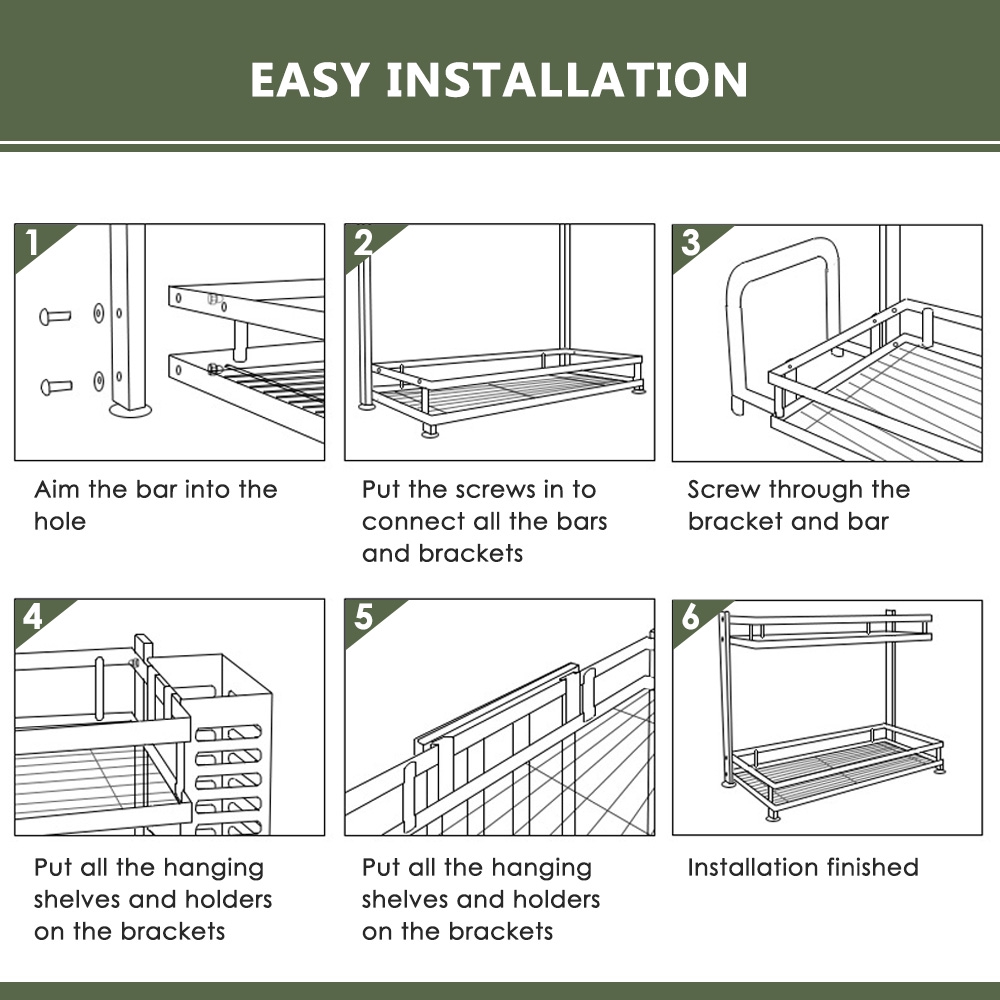 EASY INSTALLATION

1

Aim the bar into the hole

2

Put the screws in to connect all the bars and brackets

3

Screw through the bracket and bar

4

Put all the hanging shelves and holders on the brackets

5

Put all the hanging shelves and holders on the brackets

6

Installation finished