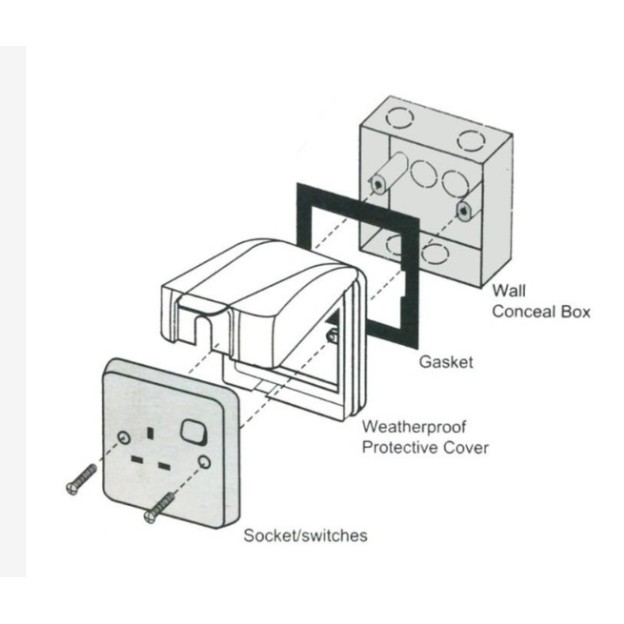 Wall
Conceal Box

Gasket

Weatherproof
Protective Cover

Socket/switches