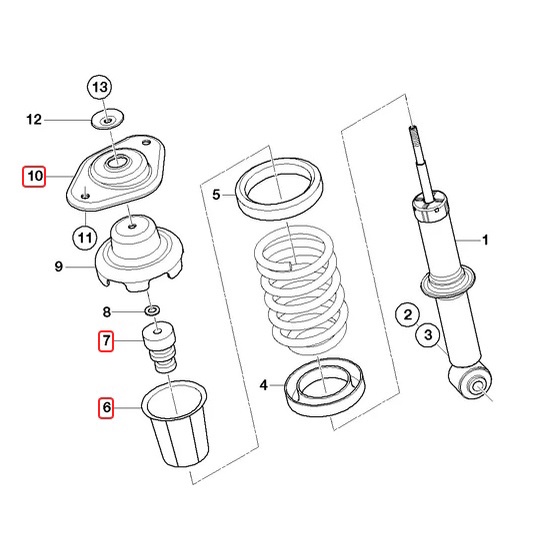 13
12
10
11
9
8
7
6
5
4
1
2
3