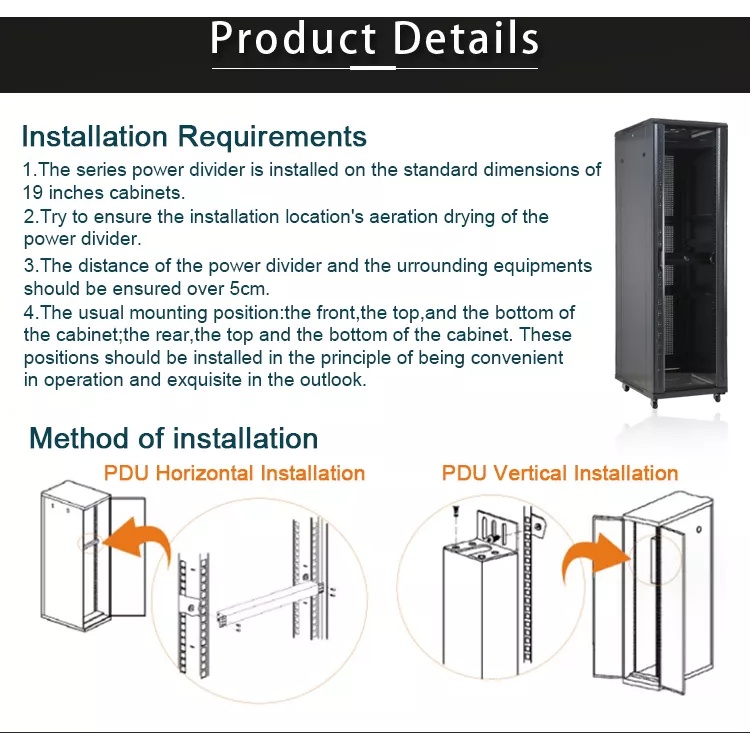 Product Details

Installation Requirements

1.The series power divider is installed on the standard dimensions of 19 inches cabinets.

2.Try to ensure the installation location's aeration drying of the power divider.

3.The distance of the power divider and the urrounding equipments should be ensured over 5cm.

4.The usual mounting position:the front,the top,and the bottom of the cabinet;the rear,the top and the bottom of the cabinet. These positions should be installed in the principle of being convenient in operation and exquisite in the outlook.

Method of installation

PDU Horizontal Installation

PDU Vertical Installation