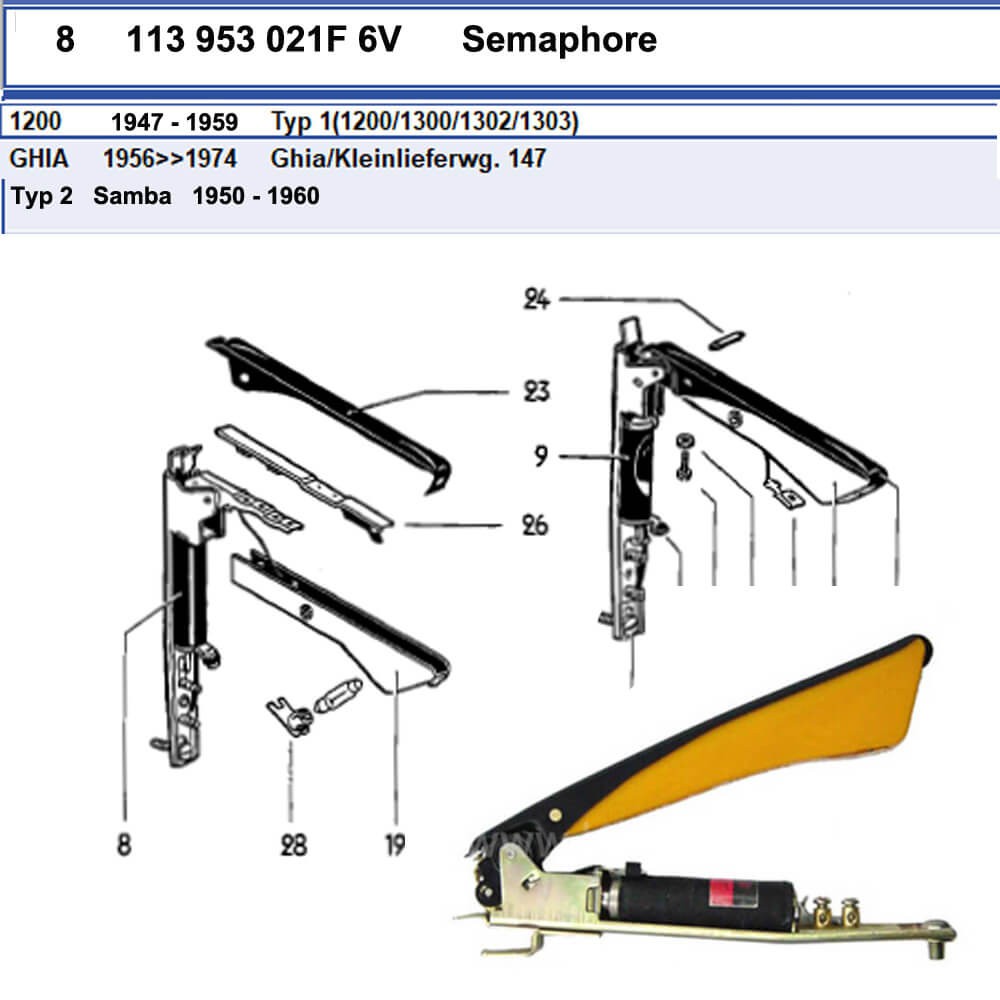 8 113 953 021F 6V Semaphore

1200 1947 - 1959 Typ 1(1200/1300/1302/1303)

GHIA 1956>>1974 Ghia/Kleinlieferwg. 147

Typ 2 Samba 1950 - 1960

24

23

9

26

8

28

19