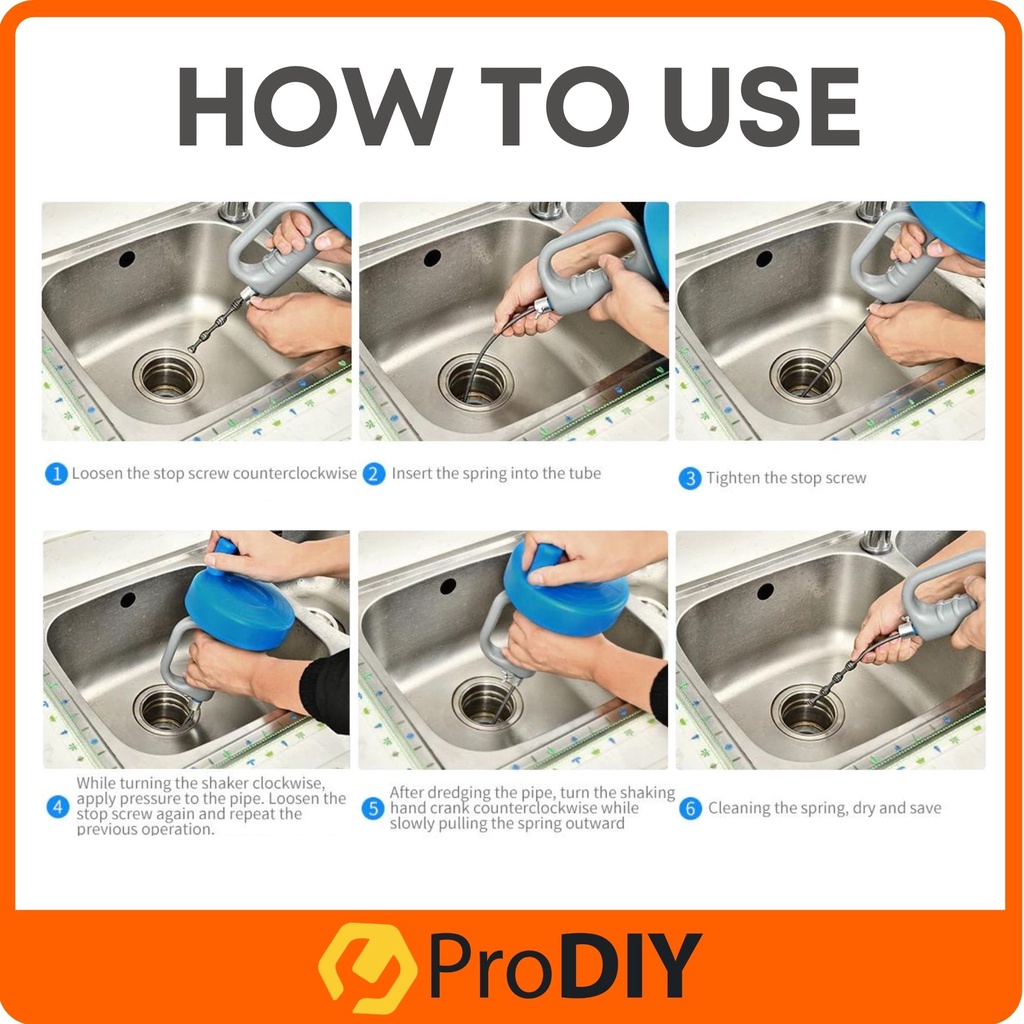 HOW TO USE

1 Loosen the stop screw counterclockwise

2 Insert the spring into the tube

3 Tighten the stop screw

4 While turning the shaker clockwise, apply pressure to the pipe. Loosen the stop screw again and repeat the previous operation.

5 After dredging the pipe, turn the shaking hand crank counterclockwise while slowly pulling the spring outward

6 Cleaning the spring, dry and save

ProDIY