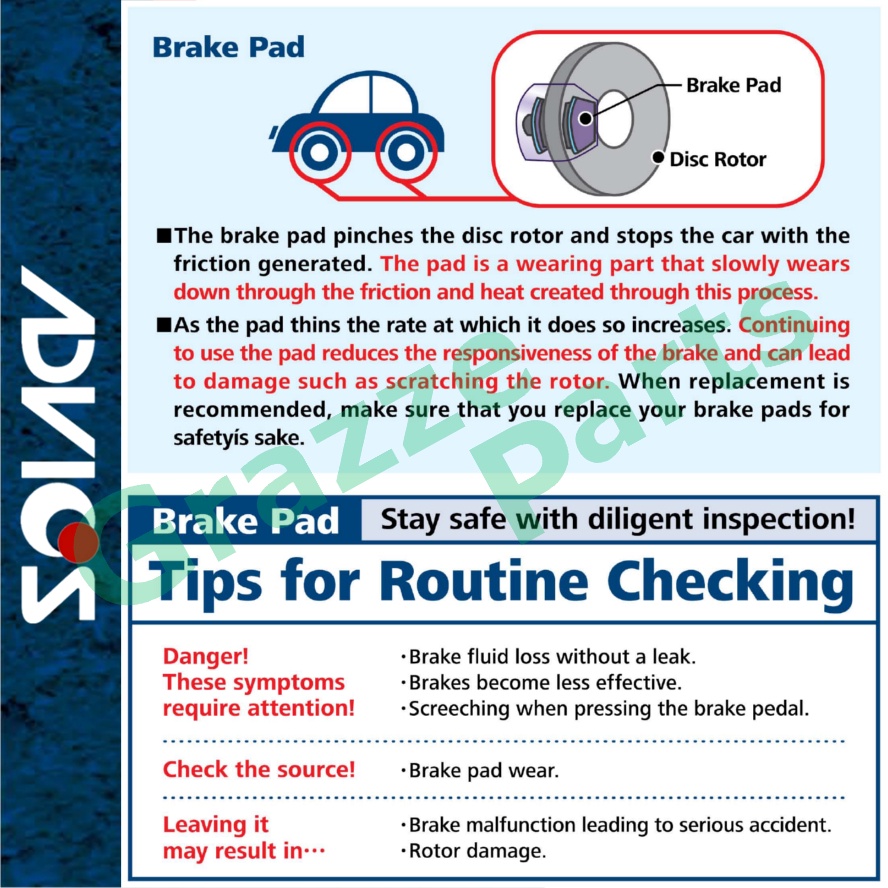 ADVICS

Brake Pad

Brake Pad

Disc Rotor

■The brake pad pinches the disc rotor and stops the car with the friction generated. The pad is a wearing part that slowly wears down through the friction and heat created through this process.

■As the pad thins the rate at which it does so increases. Continuing to use the pad reduces the responsiveness of the brake and can lead to damage such as scratching the rotor. When replacement is recommended, make sure that you replace your brake pads for safetyís sake.

Grazze Parts

Brake Pad Stay safe with diligent inspection!

Tips for Routine Checking

Danger! These symptoms require attention!
・Brake fluid loss without a leak.
・Brakes become less effective.
・Screeching when pressing the brake pedal.

Check the source!
・Brake pad wear.

Leaving it may result in…
・Brake malfunction leading to serious accident.
・Rotor damage.