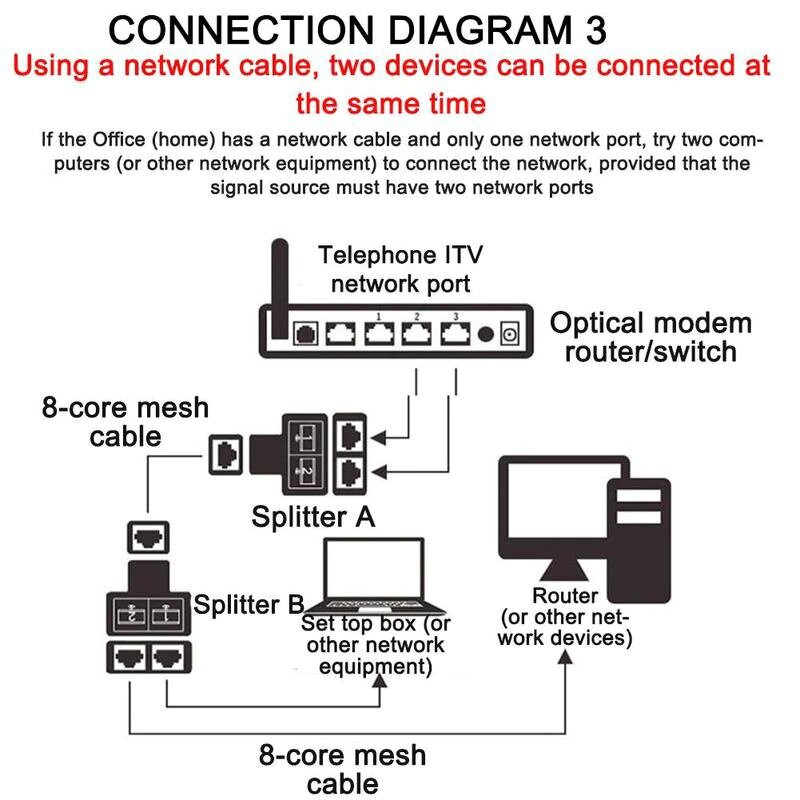 CONNECTION DIAGRAM 3

Using a network cable, two devices can be connected at the same time

If the Office (home) has a network cable and only one network port, try two computers (or other network equipment) to connect the network, provided that the signal source must have two network ports

Telephone ITV network port

1 2 3

Optical modem router/switch

8-core mesh cable

1

2

Splitter A

Splitter B

2 1

Set top box (or other network equipment)

Router (or other network devices)

8-core mesh cable