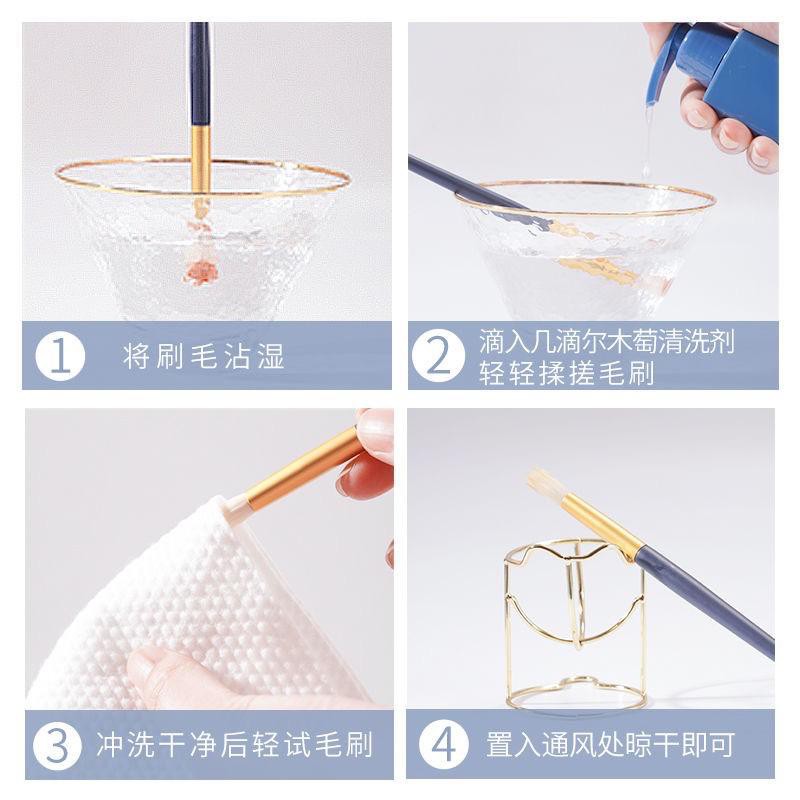 1 将刷毛沾湿

2 滴入几滴尔木萄清洗剂 轻轻揉搓毛刷

3 冲洗干净后轻试毛刷

4 置入通风处晾干即可