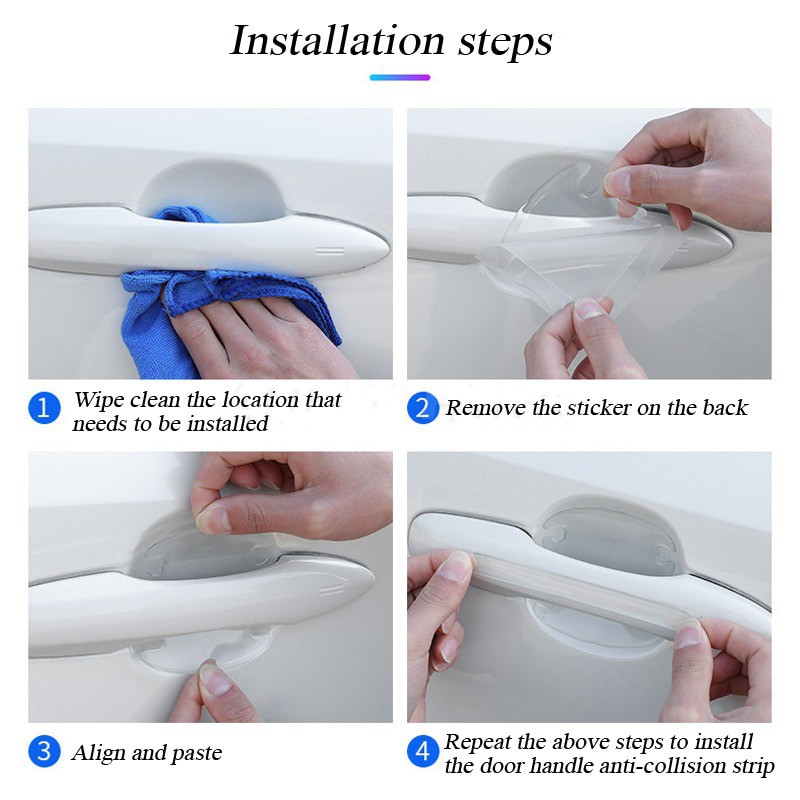 Installation steps

1 Wipe clean the location that needs to be installed

2 Remove the sticker on the back

3 Align and paste

4 Repeat the above steps to install the door handle anti-collision strip