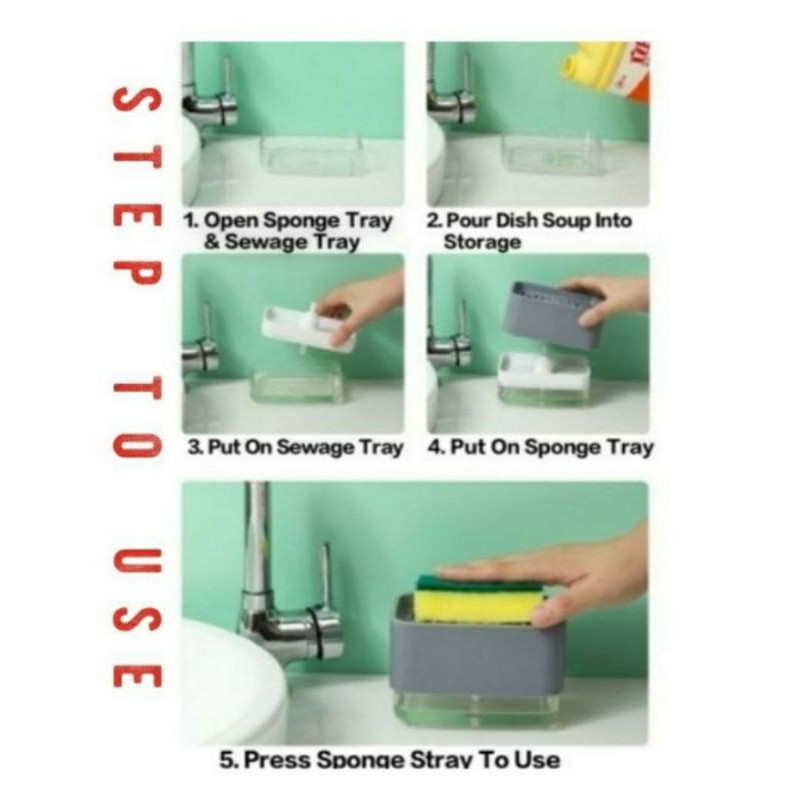 STEP TO USE

1. Open Sponge Tray & Sewage Tray

2. Pour Dish Soup Into Storage

3. Put On Sewage Tray

4. Put On Sponge Tray

5. Press Sponge Stray To Use