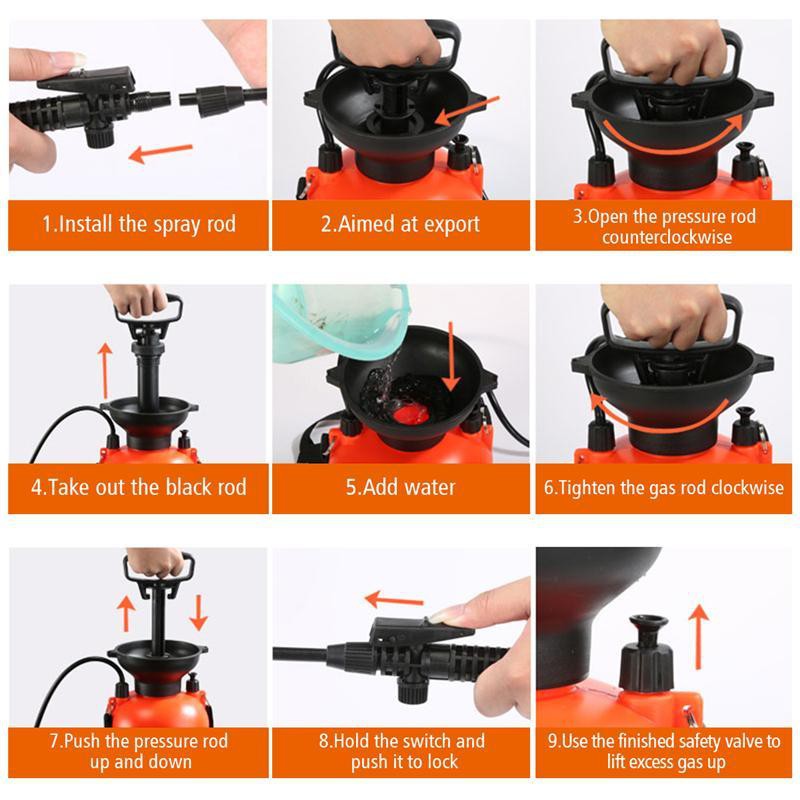 1.Install the spray rod

2.Aimed at export

3.Open the pressure rod counterclockwise

4.Take out the black rod

5.Add water

6.Tighten the gas rod clockwise

7.Push the pressure rod up and down

8.Hold the switch and push it to lock

9.Use the finished safety valve to lift excess gas up