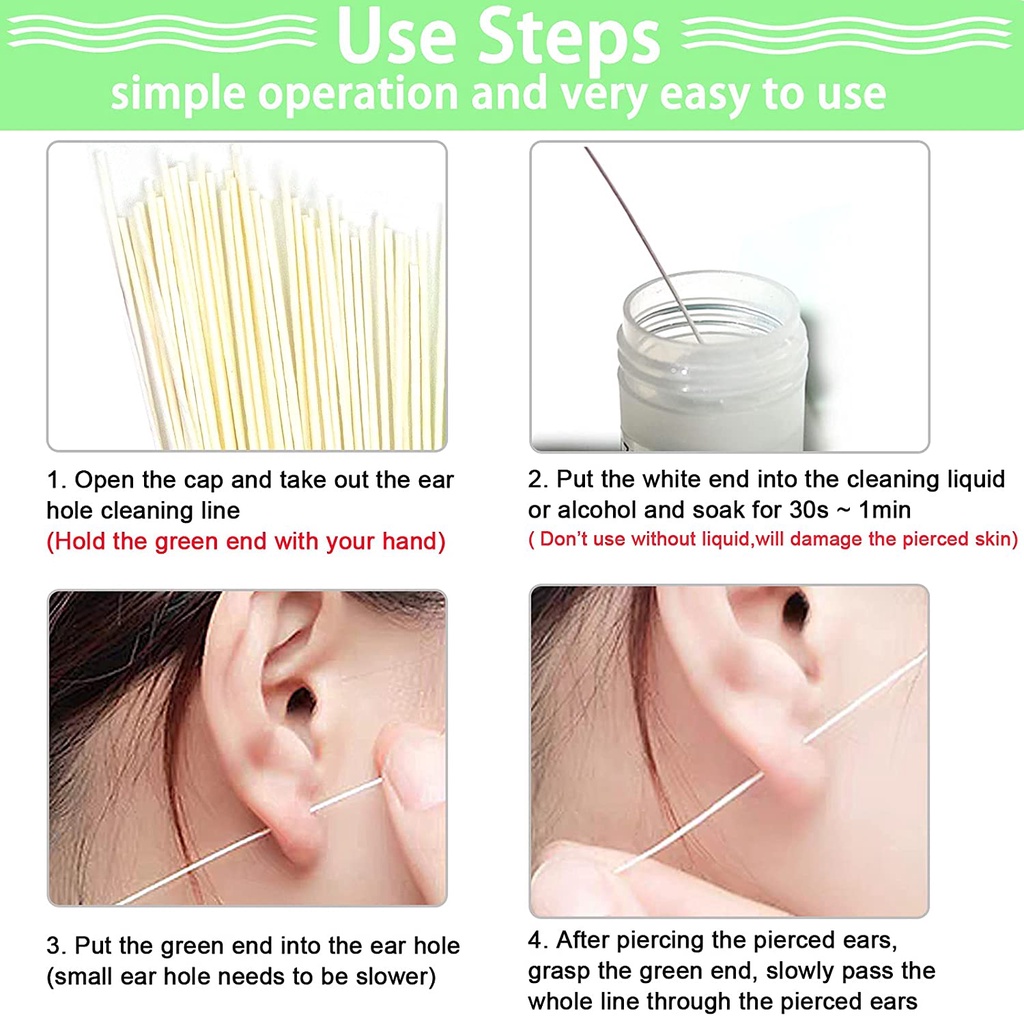 Use Steps
simple operation and very easy to use

1. Open the cap and take out the ear hole cleaning line
(Hold the green end with your hand)

2. Put the white end into the cleaning liquid or alcohol and soak for 30s ~ 1min
( Don't use without liquid,will damage the pierced skin)

3. Put the green end into the ear hole (small ear hole needs to be slower)

4. After piercing the pierced ears, grasp the green end, slowly pass the whole line through the pierced ears