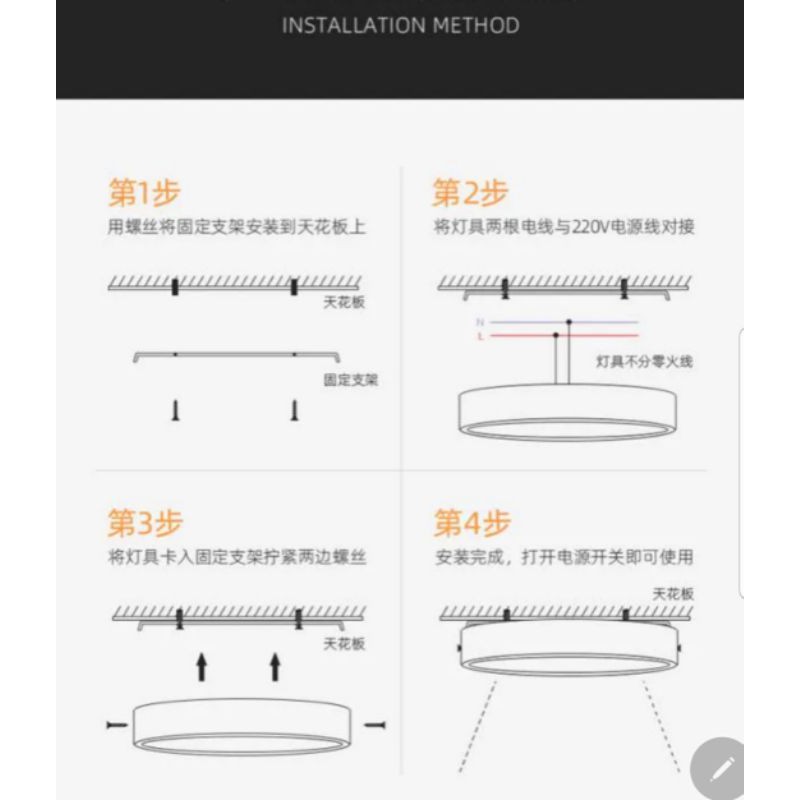 INSTALLATION METHOD

第1步
用螺丝将固定支架安装到天花板上

天花板

固定支架

第2步
将灯具两根电线与220V电源线对接

N
L

灯具不分零火线

第3步
将灯具卡入固定支架拧紧两边螺丝

天花板

第4步
安装完成，打开电源开关即可使用

天花板