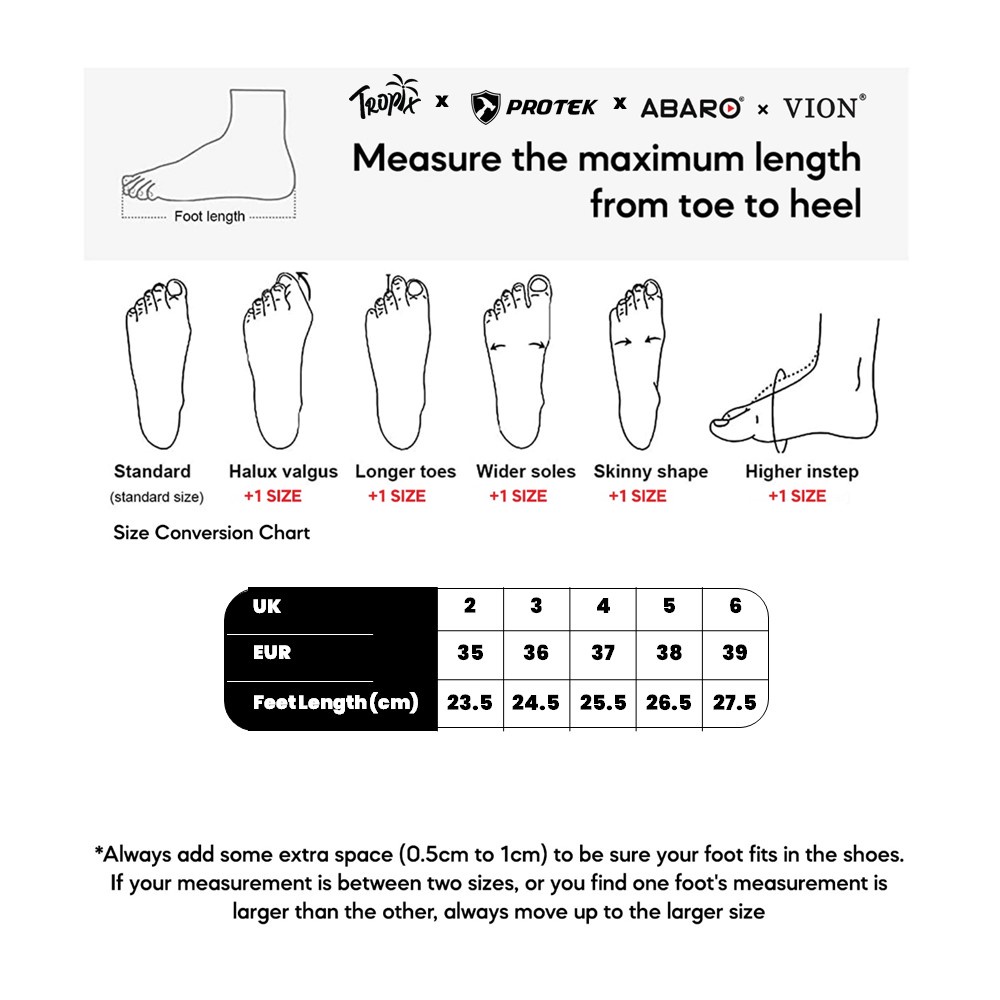 Foot length

TROPIX x PROTEK x ABARO® x VION®

Measure the maximum length from toe to heel

Standard
(standard size)

Halux valgus
+1 SIZE

Longer toes
+1 SIZE

Wider soles
+1 SIZE

Skinny shape
+1 SIZE

Higher instep
+1 SIZE

Size Conversion Chart

| UK | 2 | 3 | 4 | 5 | 6 |
|---|---|---|---|---|---|
| EUR | 35 | 36 | 37 | 38 | 39 |
| Feet Length (cm) | 23.5 | 24.5 | 25.5 | 26.5 | 27.5 |

*Always add some extra space (0.5cm to 1cm) to be sure your foot fits in the shoes. If your measurement is between two sizes, or you find one foot's measurement is larger than the other, always move up to the larger size