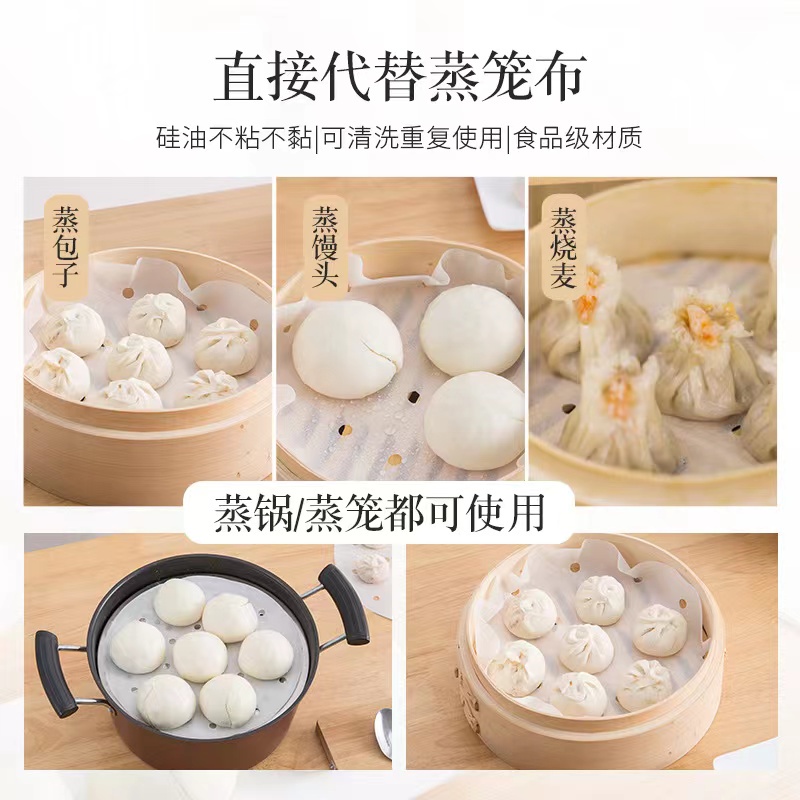 直接代替蒸笼布

硅油不粘不黏|可清洗重复使用|食品级材质

蒸包子

蒸馒头

蒸烧麦

蒸锅/蒸笼都可使用