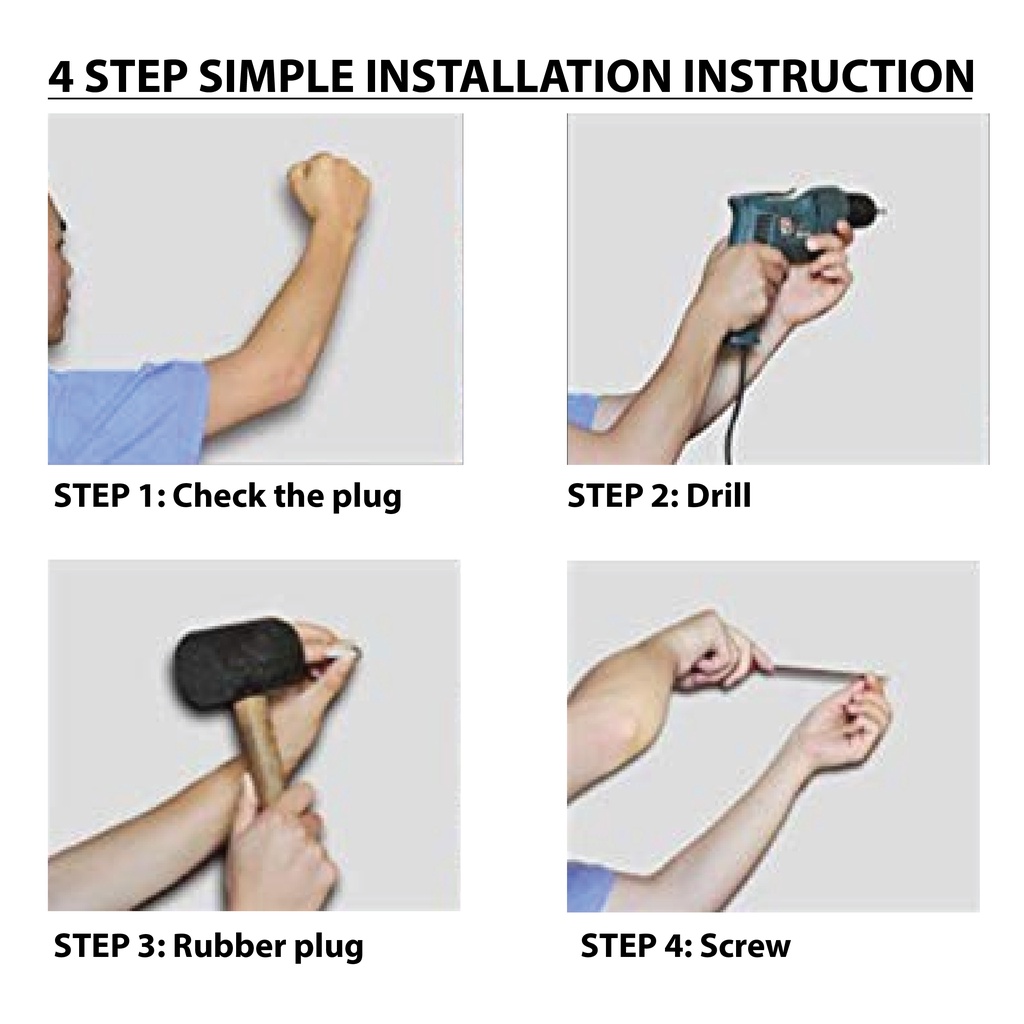 4 STEP SIMPLE INSTALLATION INSTRUCTION

STEP 1: Check the plug

STEP 2: Drill

STEP 3: Rubber plug

STEP 4: Screw