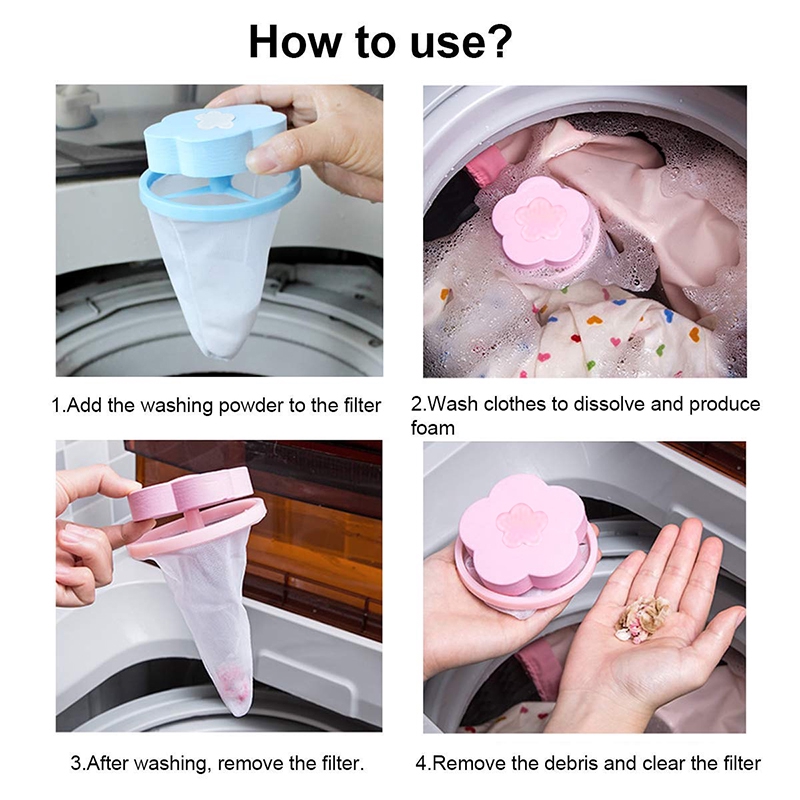 How to use?

1.Add the washing powder to the filter

2.Wash clothes to dissolve and produce foam

3.After washing, remove the filter.

4.Remove the debris and clear the filter