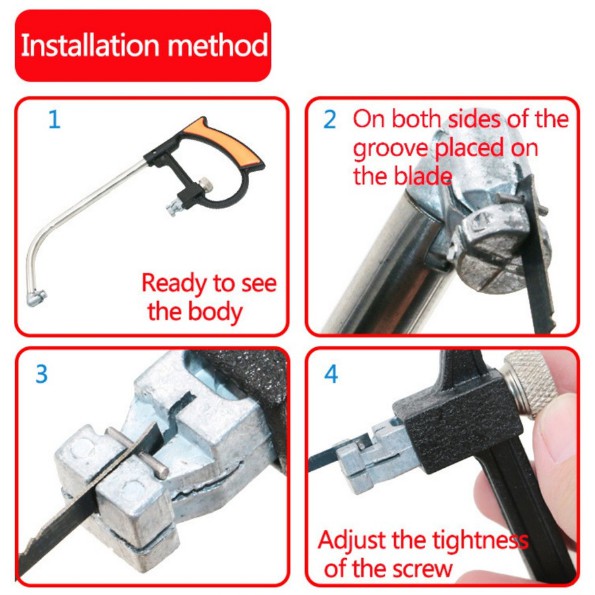 Installation method

1

Ready to see the body

2 On both sides of the groove placed on the blade

3

4

Adjust the tightness of the screw