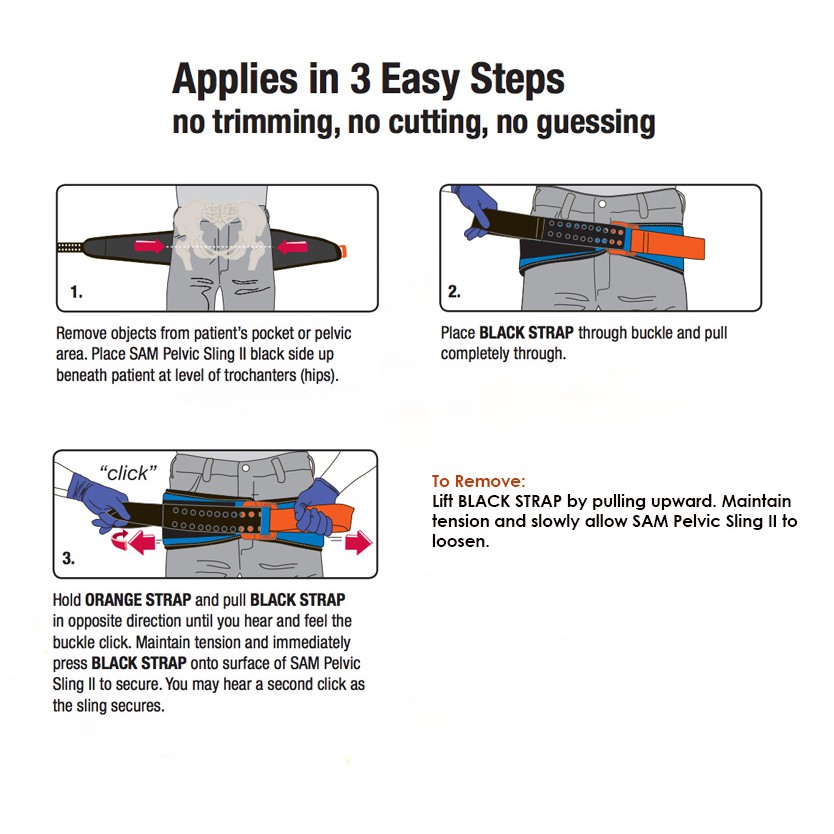 Applies in 3 Easy Steps
no trimming, no cutting, no guessing

1.

Remove objects from patient's pocket or pelvic area. Place SAM Pelvic Sling II black side up beneath patient at level of trochanters (hips).

2.

Place BLACK STRAP through buckle and pull completely through.

"click"

3.

Hold ORANGE STRAP and pull BLACK STRAP in opposite direction until you hear and feel the buckle click. Maintain tension and immediately press BLACK STRAP onto surface of SAM Pelvic Sling II to secure. You may hear a second click as the sling secures.

To Remove:
Lift BLACK STRAP by pulling upward. Maintain tension and slowly allow SAM Pelvic Sling II to loosen.