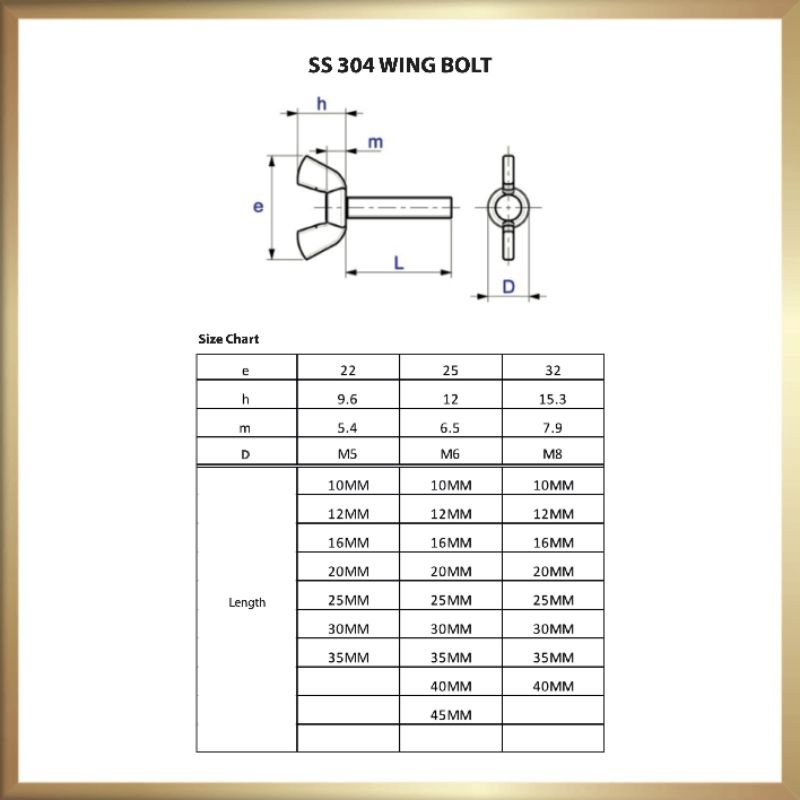 SS 304 WING BOLT

h

m

e

L

D

Size Chart

| e | 22 | 25 | 32 |
|---|---|---|---|
| h | 9.6 | 12 | 15.3 |
| m | 5.4 | 6.5 | 7.9 |
| D | M5 | M6 | M8 |
| Length | 10MM | 10MM | 10MM |
| | 12MM | 12MM | 12MM |
| | 16MM | 16MM | 16MM |
| | 20MM | 20MM | 20MM |
| | 25MM | 25MM | 25MM |
| | 30MM | 30MM | 30MM |
| | 35MM | 35MM | 35MM |
| | | 40MM | 40MM |
| | | 45MM | |
| | | | |