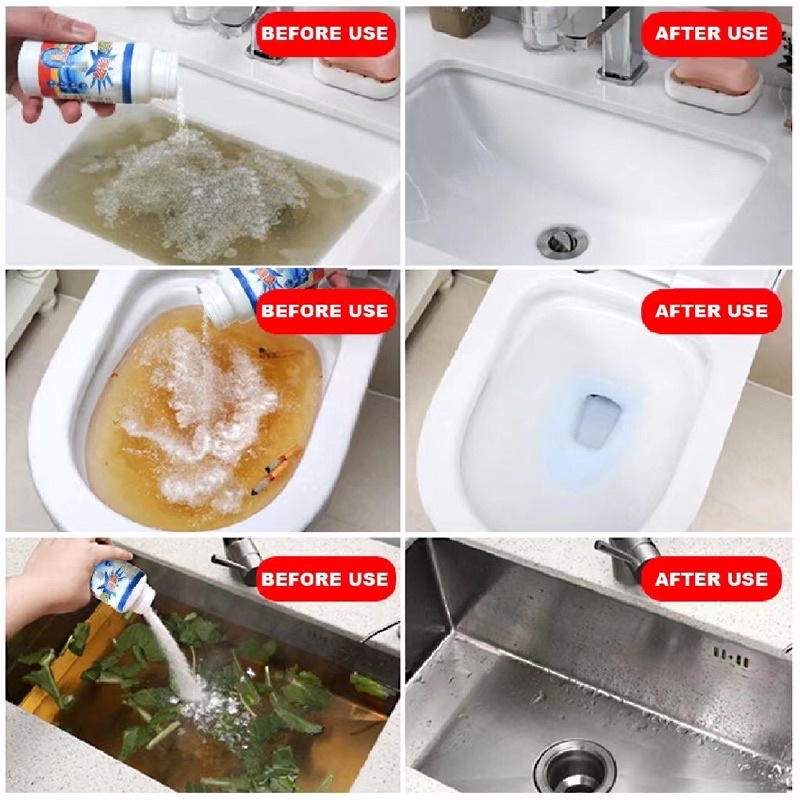 BEFORE USE

AFTER USE

BEFORE USE

AFTER USE

BEFORE USE

AFTER USE