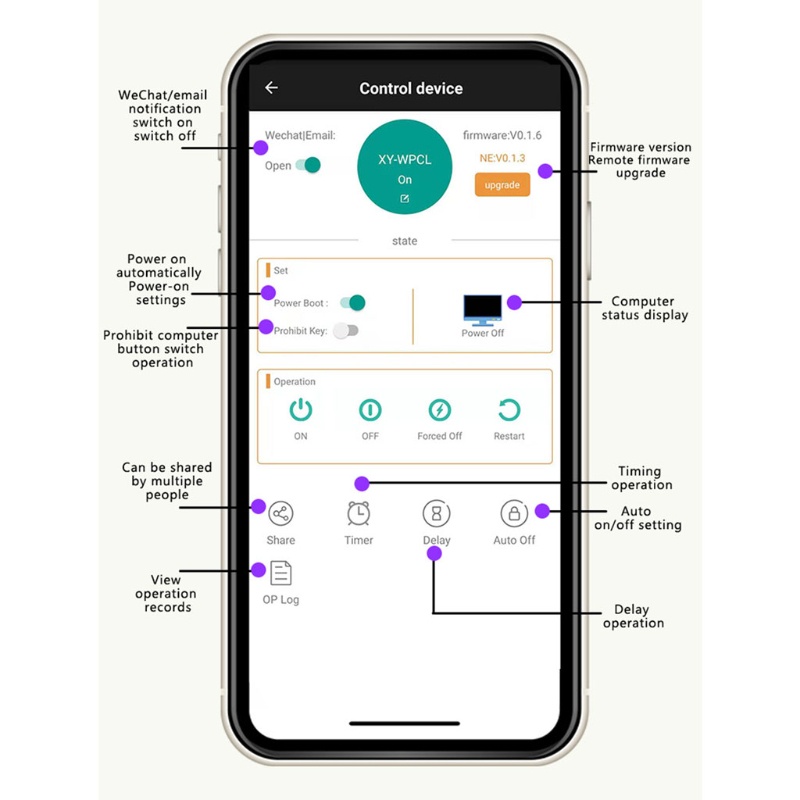 Control device

WeChat/email notification switch on switch off

Wechat|Email:
Open

XY-WPCL
On

firmware:V0.1.6
NE:V0.1.3
upgrade

Firmware version Remote firmware upgrade

state

Power on automatically Power-on settings

Prohibit computer button switch operation

Set
Power Boot :
Prohibit Key:

Power Off

Computer status display

Operation
ON
OFF
Forced Off
Restart

Can be shared by multiple people

Timing operation

Share
Timer
Delay
Auto Off

Auto on/off setting

View operation records

OP Log

Delay operation