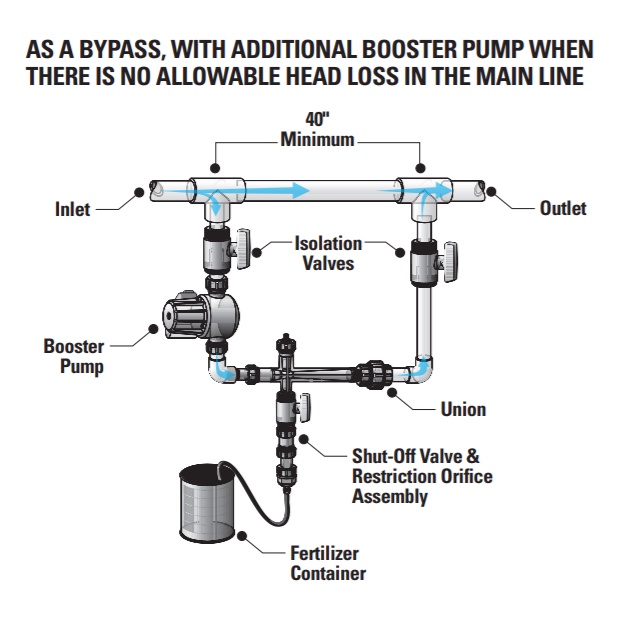 AS A BYPASS, WITH ADDITIONAL BOOSTER PUMP WHEN THERE IS NO ALLOWABLE HEAD LOSS IN THE MAIN LINE

40"
Minimum

Inlet

Outlet

Isolation Valves

Booster Pump

Union

Shut-Off Valve & Restriction Orifice Assembly

Fertilizer Container