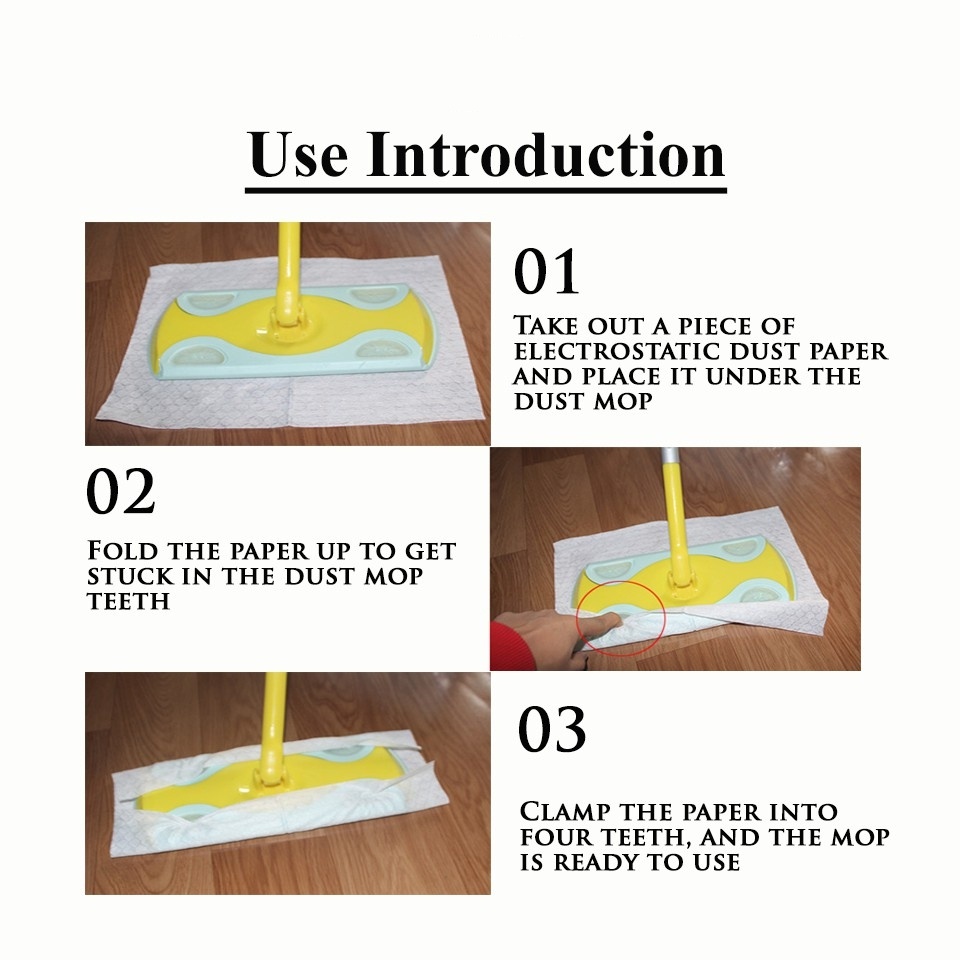 Use Introduction

01

Take out a piece of electrostatic dust paper and place it under the dust mop

02

Fold the paper up to get stuck in the dust mop teeth

03

Clamp the paper into four teeth, and the mop is ready to use