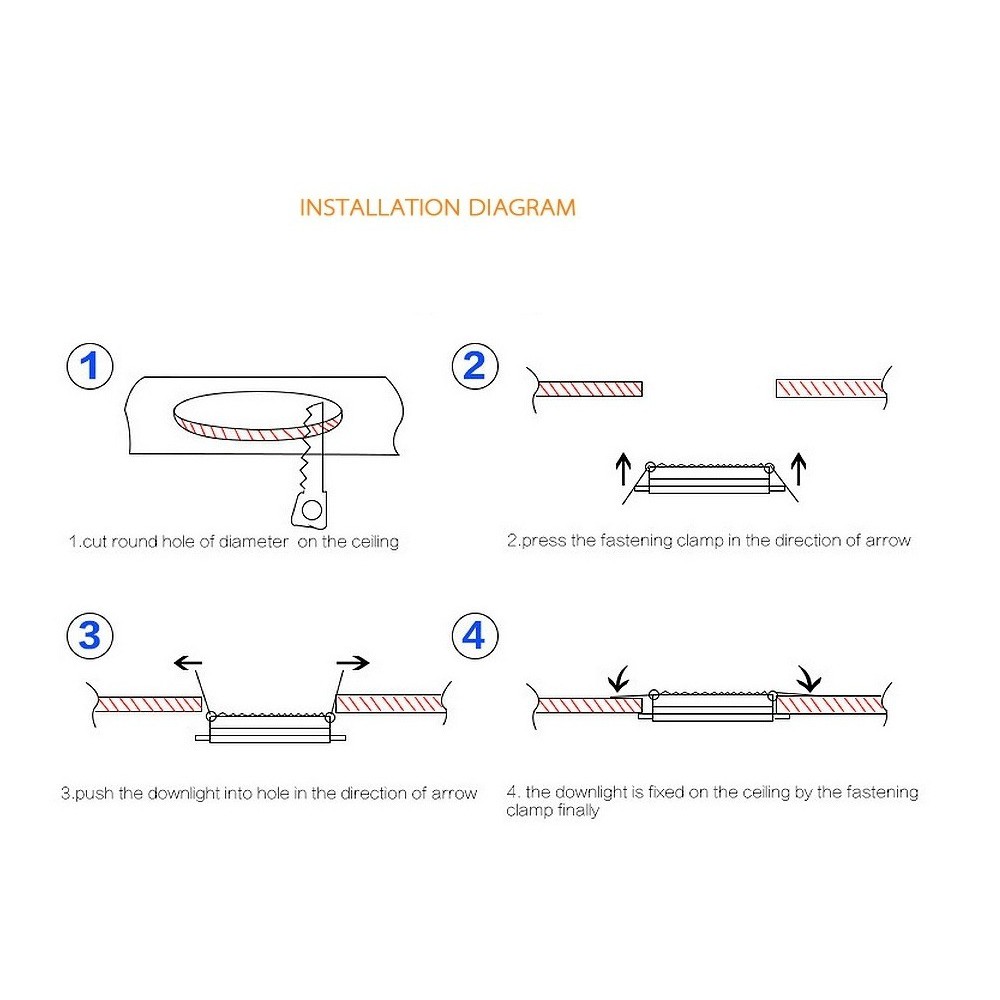 INSTALLATION DIAGRAM

1

1.cut round hole of diameter on the ceiling

2

2.press the fastening clamp in the direction of arrow

3

3.push the downlight into hole in the direction of arrow

4

4. the downlight is fixed on the ceiling by the fastening clamp finally