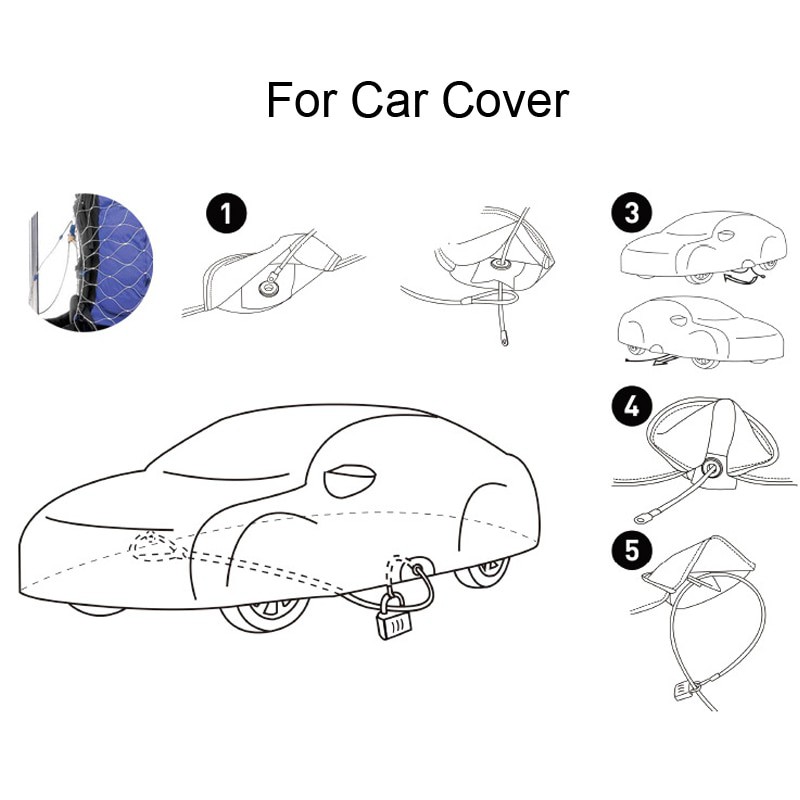 For Car Cover

1

3

4

5