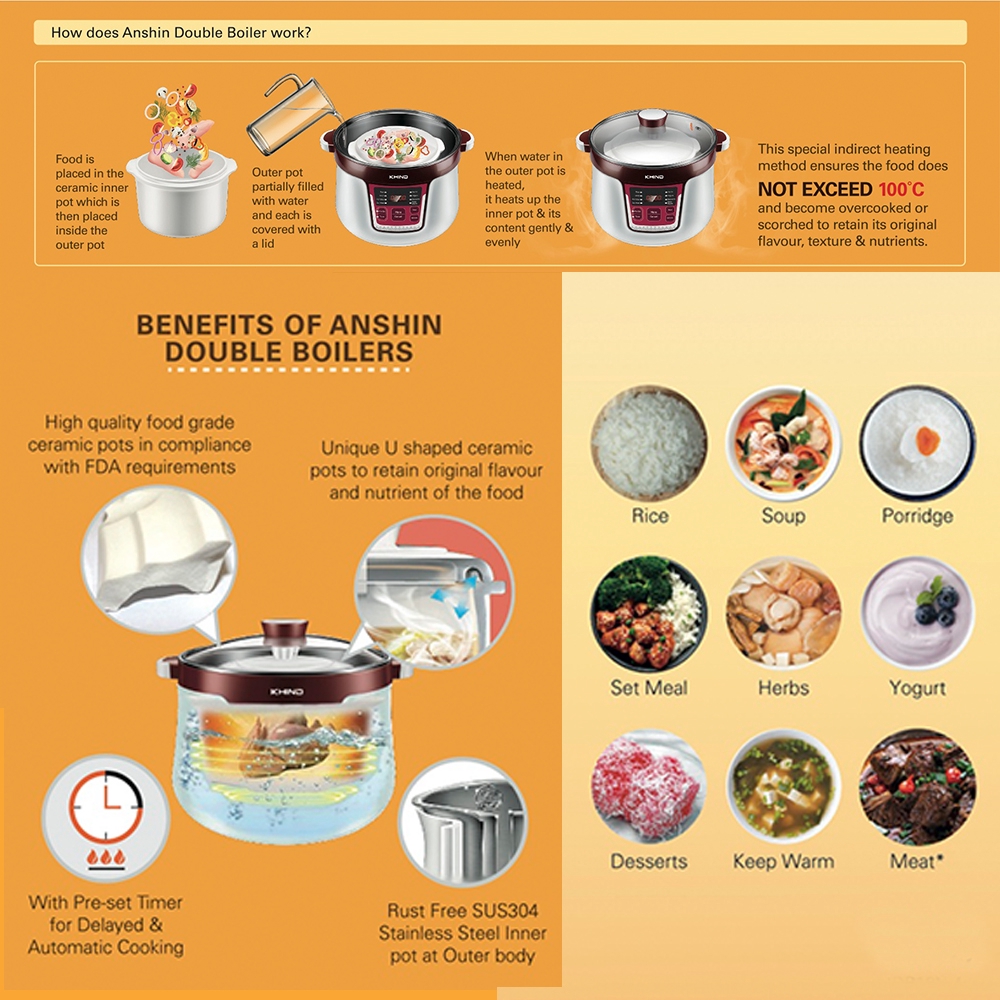 How does Anshin Double Boiler work?

Food is placed in the ceramic inner pot which is then placed inside the outer pot

Outer pot partially filled with water and each is covered with a lid

KHIND

When water in the outer pot is heated, it heats up the inner pot & its content gently & evenly

KHIND

This special indirect heating method ensures the food does NOT EXCEED 100°C and become overcooked or scorched to retain its original flavour, texture & nutrients.

BENEFITS OF ANSHIN DOUBLE BOILERS

High quality food grade ceramic pots in compliance with FDA requirements

Unique U shaped ceramic pots to retain original flavour and nutrient of the food

KHIND

With Pre-set Timer for Delayed & Automatic Cooking

Rust Free SUS304 Stainless Steel Inner pot at Outer body

Rice

Soup

Porridge

Set Meal

Herbs

Yogurt

Desserts

Keep Warm

Meat*