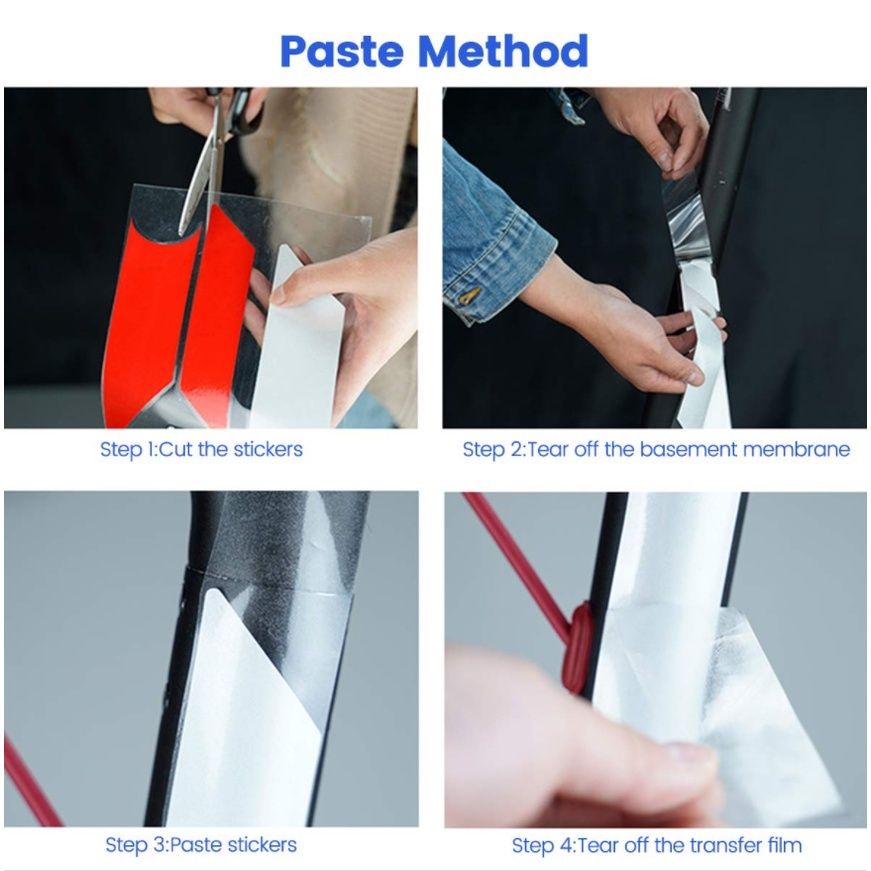 Paste Method

Step 1:Cut the stickers

Step 2:Tear off the basement membrane

Step 3:Paste stickers

Step 4:Tear off the transfer film