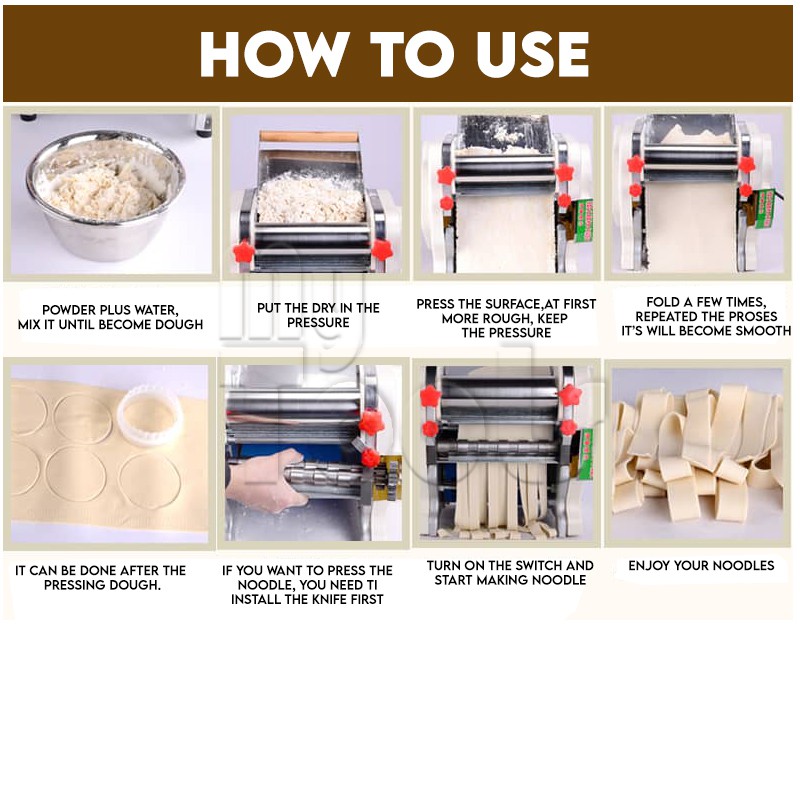 HOW TO USE

POWDER PLUS WATER, MIX IT UNTIL BECOME DOUGH

PUT THE DRY IN THE PRESSURE

PRESS THE SURFACE,AT FIRST MORE ROUGH, KEEP THE PRESSURE

FOLD A FEW TIMES, REPEATED THE PROSES IT'S WILL BECOME SMOOTH

IT CAN BE DONE AFTER THE PRESSING DOUGH.

IF YOU WANT TO PRESS THE NOODLE, YOU NEED TI INSTALL THE KNIFE FIRST

TURN ON THE SWITCH AND START MAKING NOODLE

ENJOY YOUR NOODLES