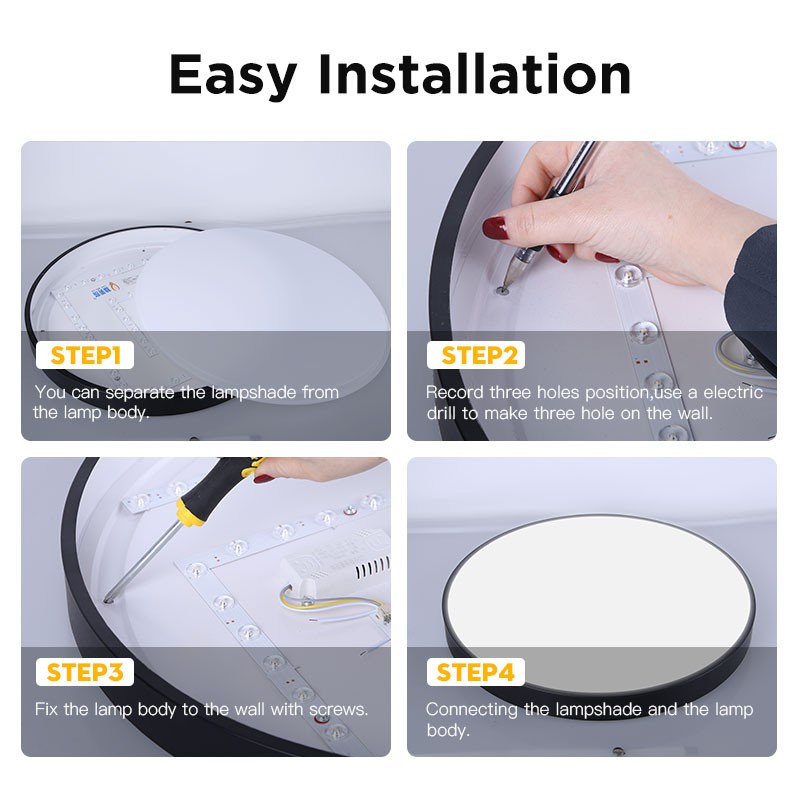 Easy Installation

STEP1

You can separate the lampshade from the lamp body.

STEP2

Record three holes position,use a electric drill to make three hole on the wall.

STEP3

Fix the lamp body to the wall with screws.

STEP4

Connecting the lampshade and the lamp body.