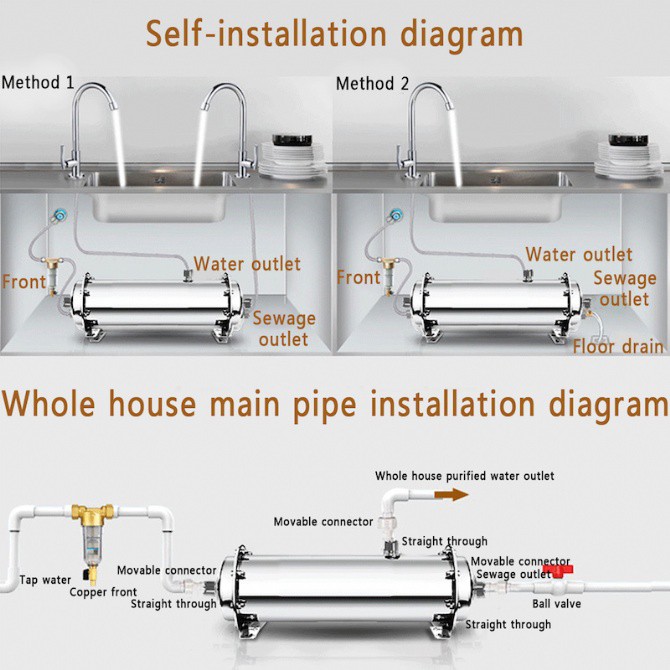 Self-installation diagram

Method 1

Front

Water outlet

Sewage outlet

Method 2

Front

Water outlet

Sewage outlet

Floor drain

Whole house main pipe installation diagram

Whole house purified water outlet

Movable connector

Straight through

Tap water

Copper front

Movable connector

Straight through

Movable connector

Sewage outlet

Ball valve

Straight through