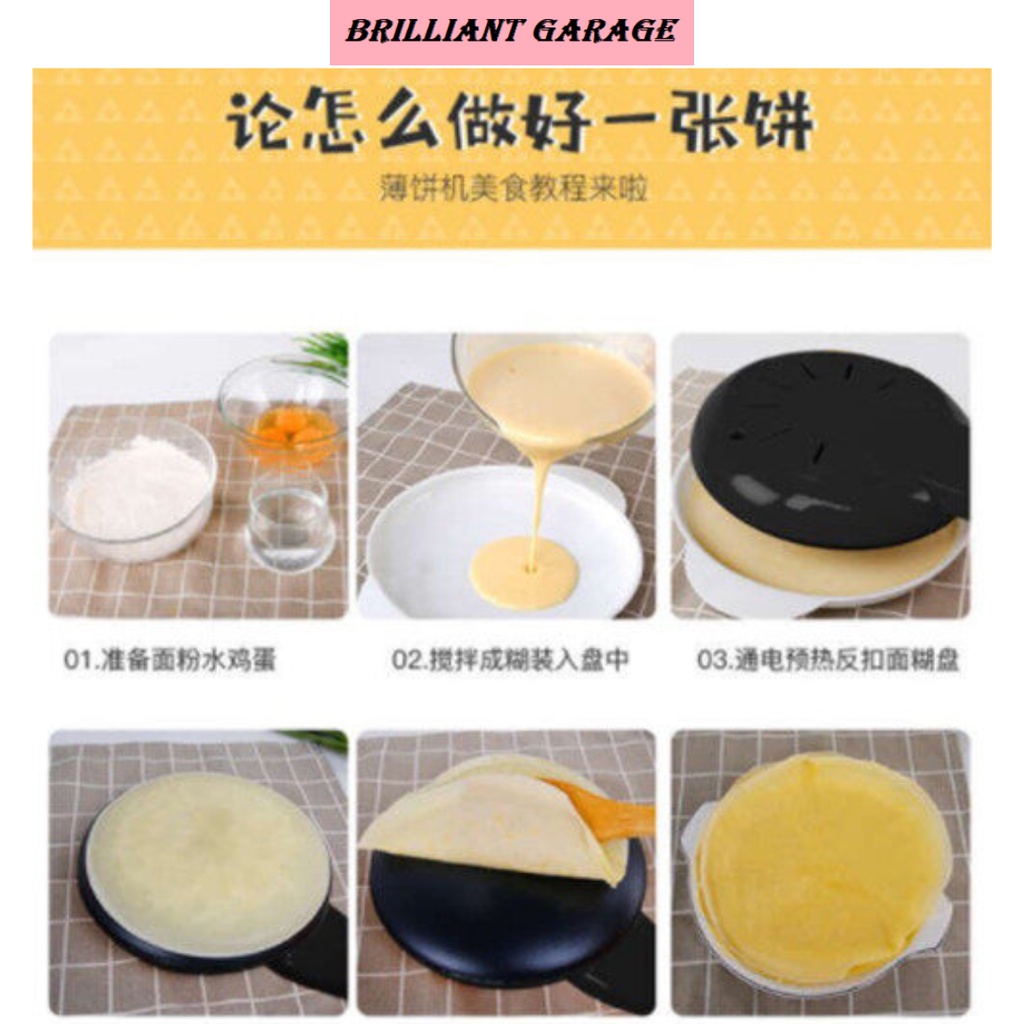 BRILLIANT GARAGE

论怎么做好一张饼

薄饼机美食教程来啦

01.准备面粉水鸡蛋

02.搅拌成糊装入盘中

03.通电预热反扣面糊盘