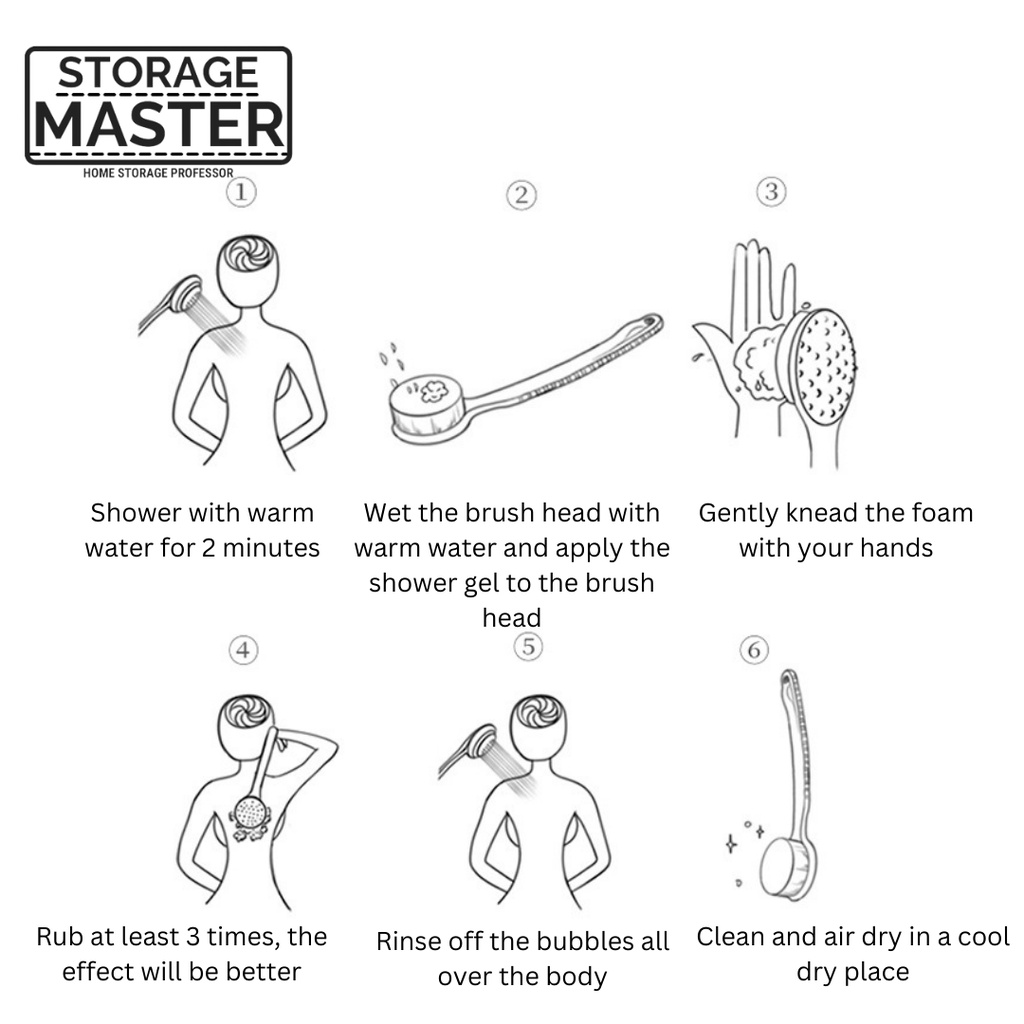 STORAGE
MASTER
HOME STORAGE PROFESSOR

①

Shower with warm water for 2 minutes

②

Wet the brush head with warm water and apply the shower gel to the brush head

③

Gently knead the foam with your hands

④

Rub at least 3 times, the effect will be better

⑤

Rinse off the bubbles all over the body

⑥

Clean and air dry in a cool dry place