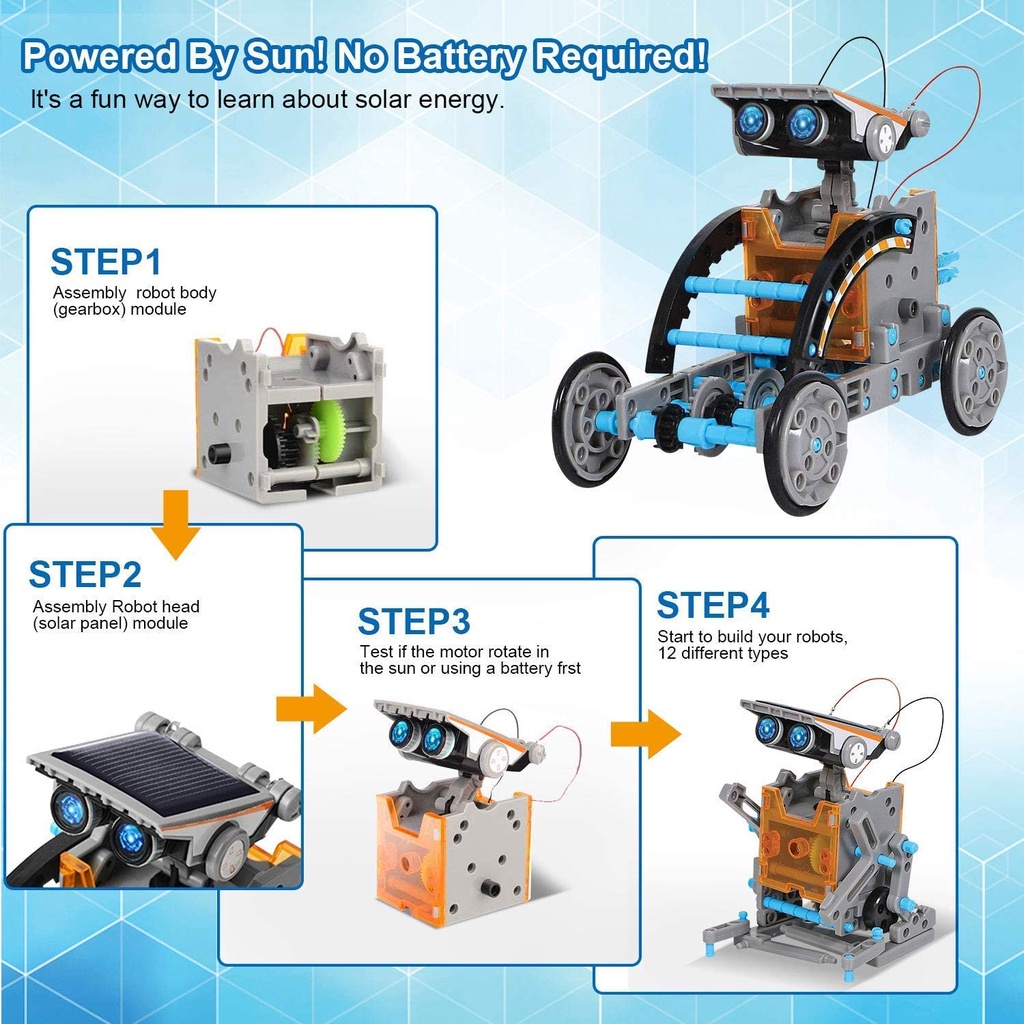 Powered By Sun! No Battery Required!
It's a fun way to learn about solar energy.

STEP1
Assembly robot body (gearbox) module

STEP2
Assembly Robot head (solar panel) module

STEP3
Test if the motor rotate in the sun or using a battery frst

STEP4
Start to build your robots, 12 different types