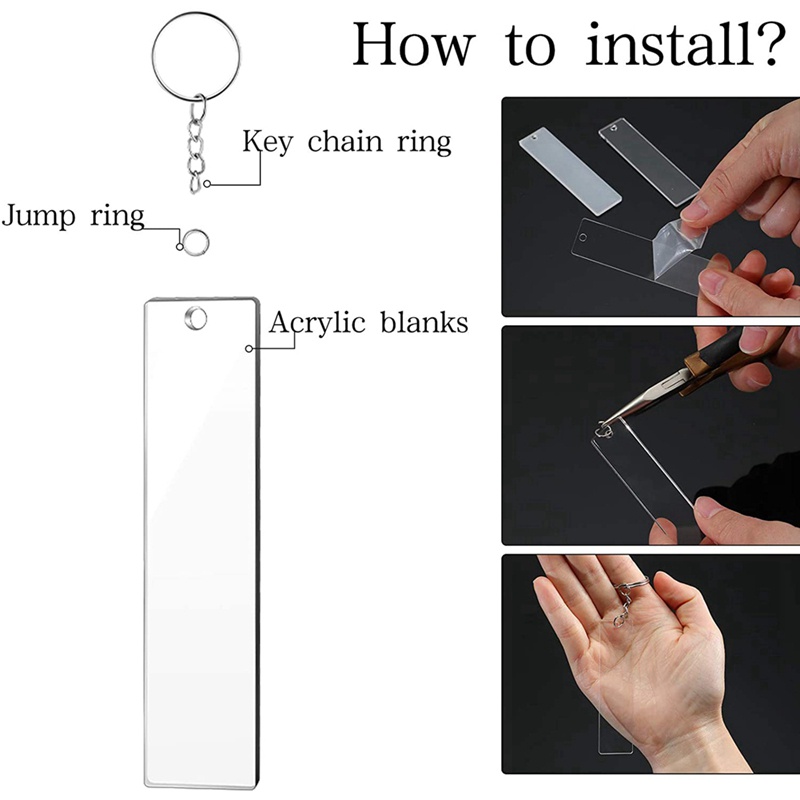 How to install?

Key chain ring

Jump ring

Acrylic blanks