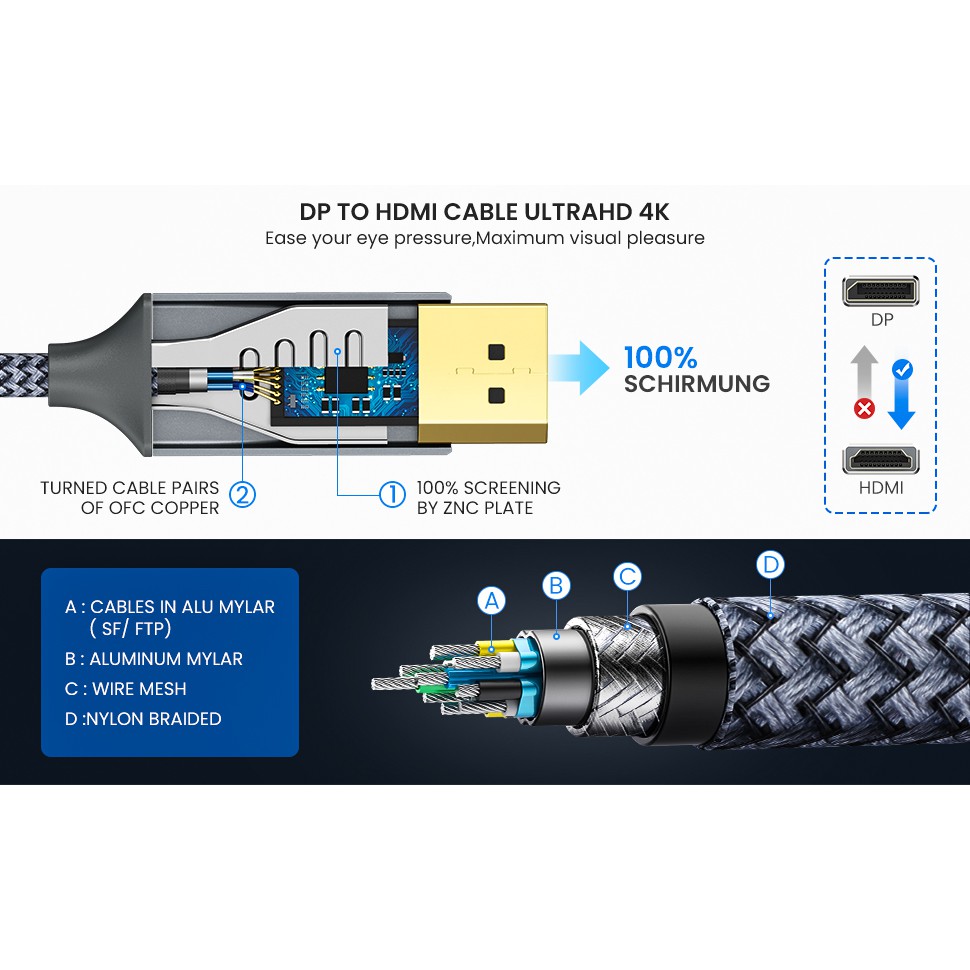 DP TO HDMI CABLE ULTRAHD 4K
Ease your eye pressure,Maximum visual pleasure

100%
SCHIRMUNG

DP

HDMI

TURNED CABLE PAIRS OF OFC COPPER ②

① 100% SCREENING BY ZNC PLATE

A : CABLES IN ALU MYLAR ( SF/ FTP)
B : ALUMINUM MYLAR
C : WIRE MESH
D :NYLON BRAIDED

A
B
C
D