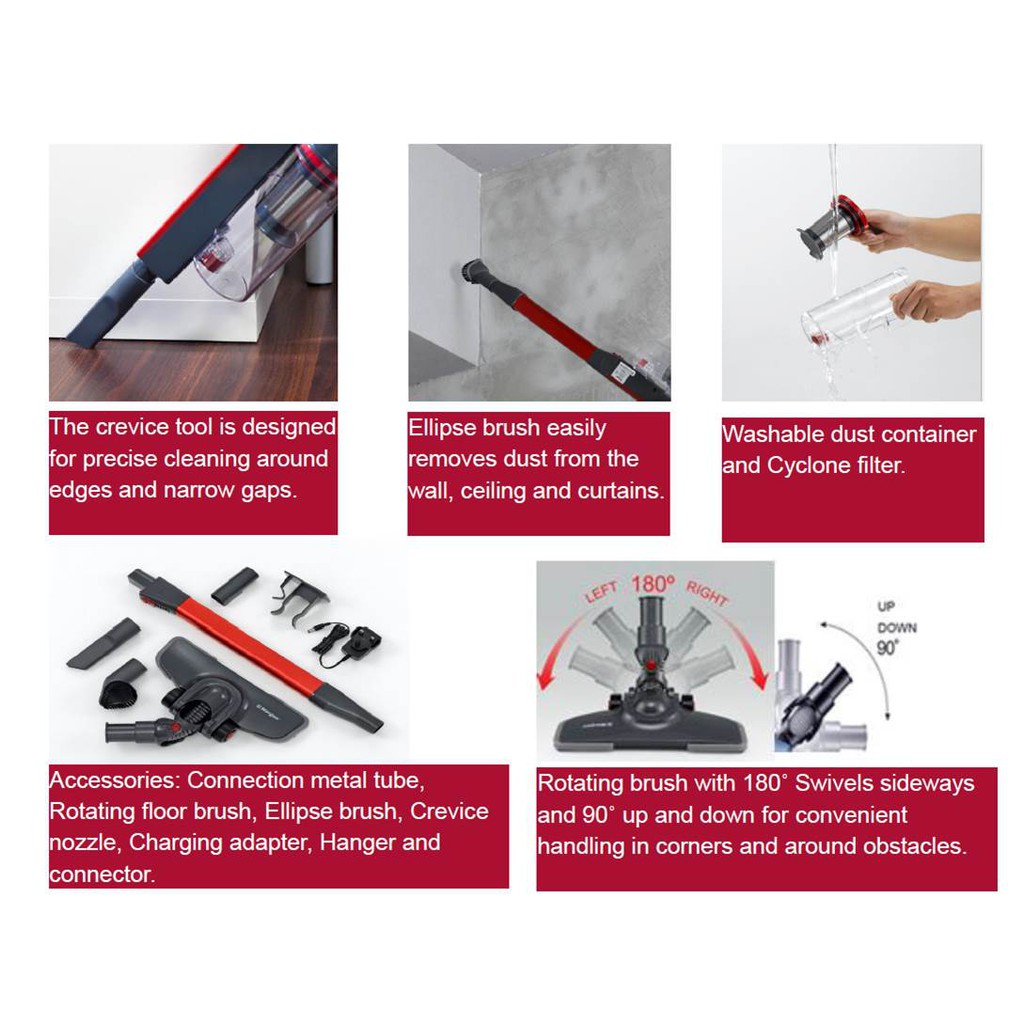 The crevice tool is designed for precise cleaning around edges and narrow gaps.

Ellipse brush easily removes dust from the wall, ceiling and curtains.

Washable dust container and Cyclone filter.

Accessories: Connection metal tube, Rotating floor brush, Ellipse brush, Crevice nozzle, Charging adapter, Hanger and connector.

LEFT 180° RIGHT

UP DOWN 90°

Rotating brush with 180° Swivels sideways and 90° up and down for convenient handling in corners and around obstacles.