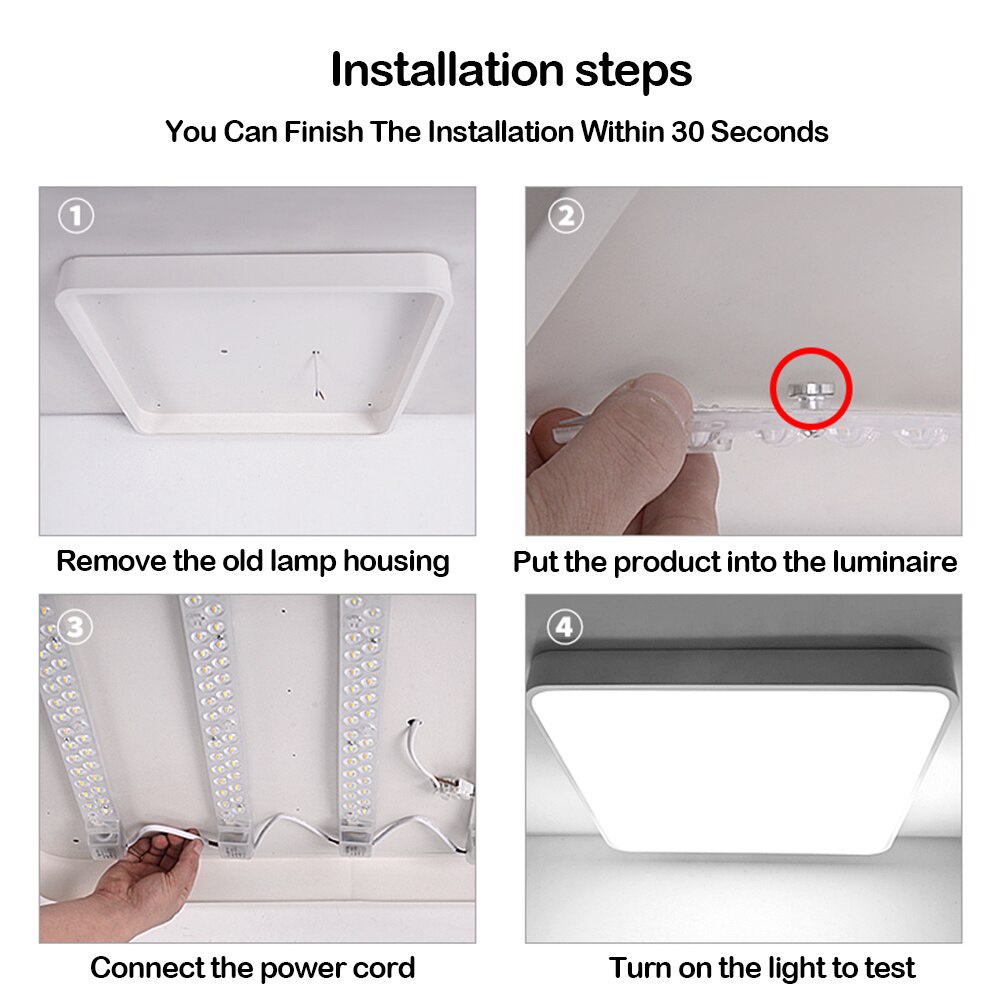 Installation steps

You Can Finish The Installation Within 30 Seconds

①

Remove the old lamp housing

②

Put the product into the luminaire

③

Connect the power cord

④

Turn on the light to test