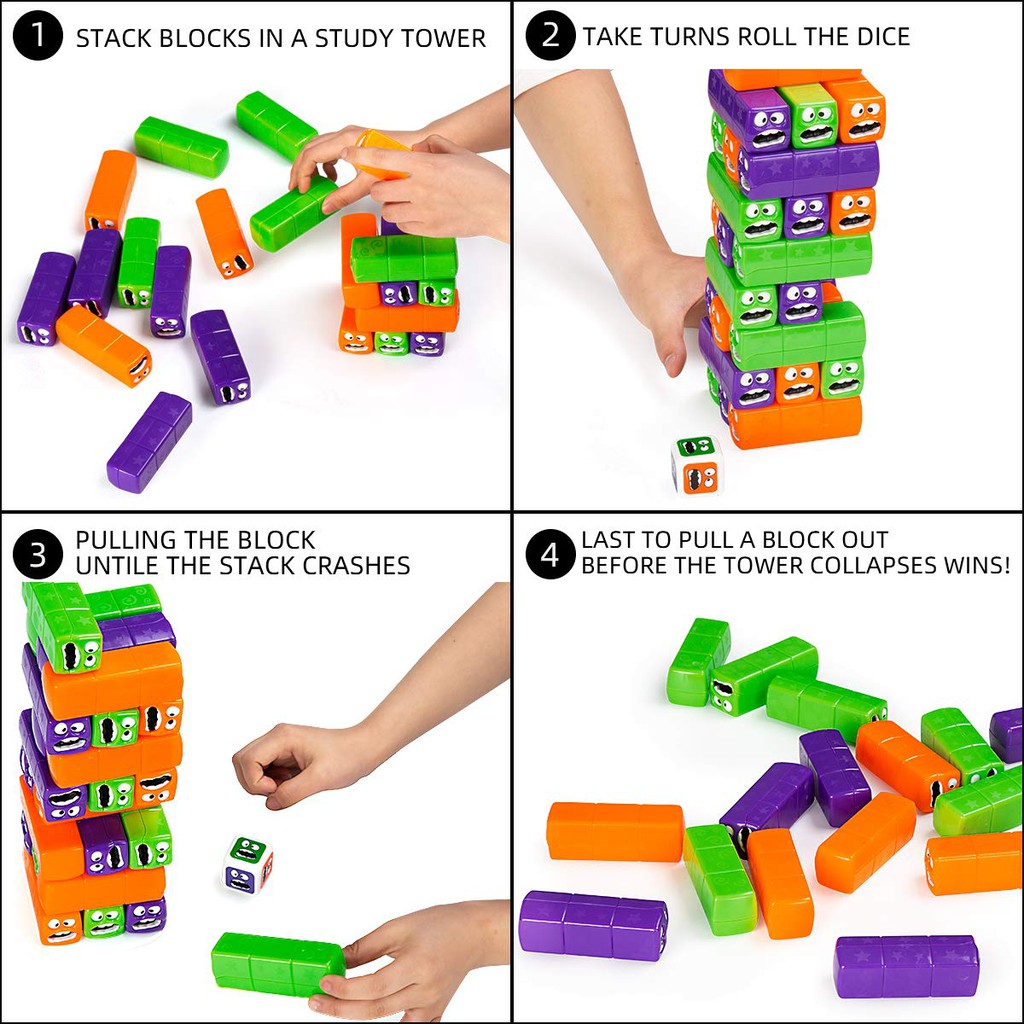 1 STACK BLOCKS IN A STUDY TOWER

2 TAKE TURNS ROLL THE DICE

3 PULLING THE BLOCK UNTILE THE STACK CRASHES

4 LAST TO PULL A BLOCK OUT BEFORE THE TOWER COLLAPSES WINS!