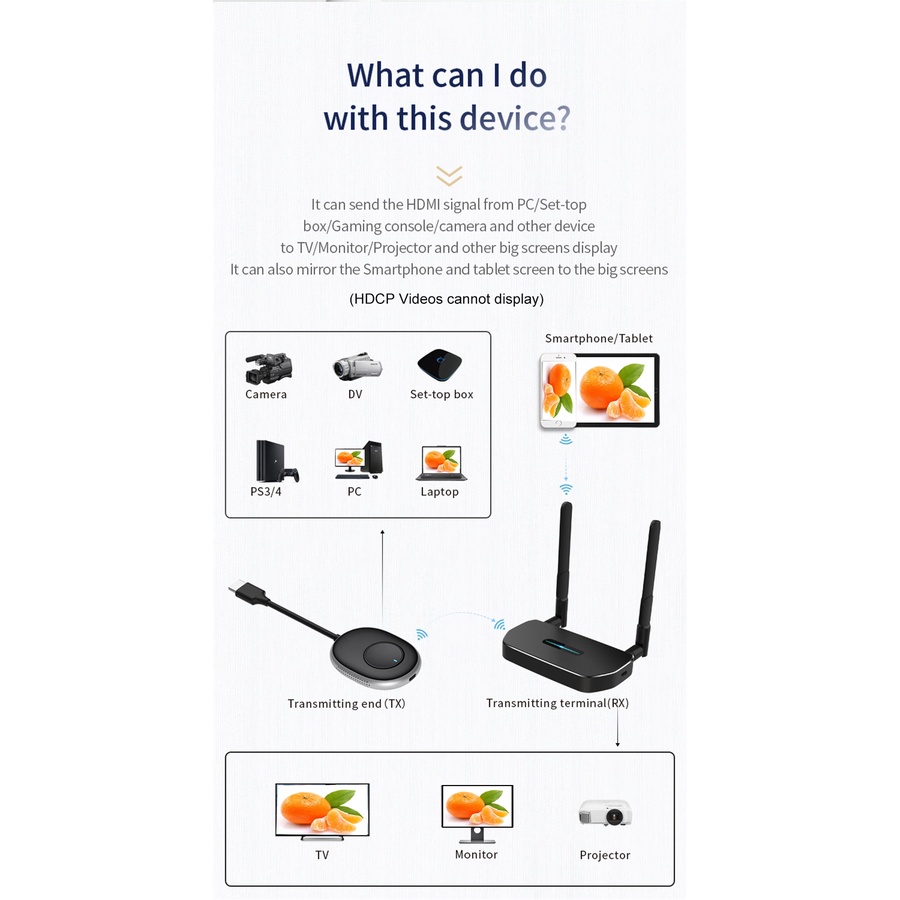 What can I do with this device?

It can send the HDMI signal from PC/Set-top box/Gaming console/camera and other device to TV/Monitor/Projector and other big screens display
It can also mirror the Smartphone and tablet screen to the big screens

(HDCP Videos cannot display)

Camera
DV
Set-top box
PS3/4
PC
Laptop

Smartphone/Tablet

Transmitting end (TX)
Transmitting terminal(RX)

TV
Monitor
Projector